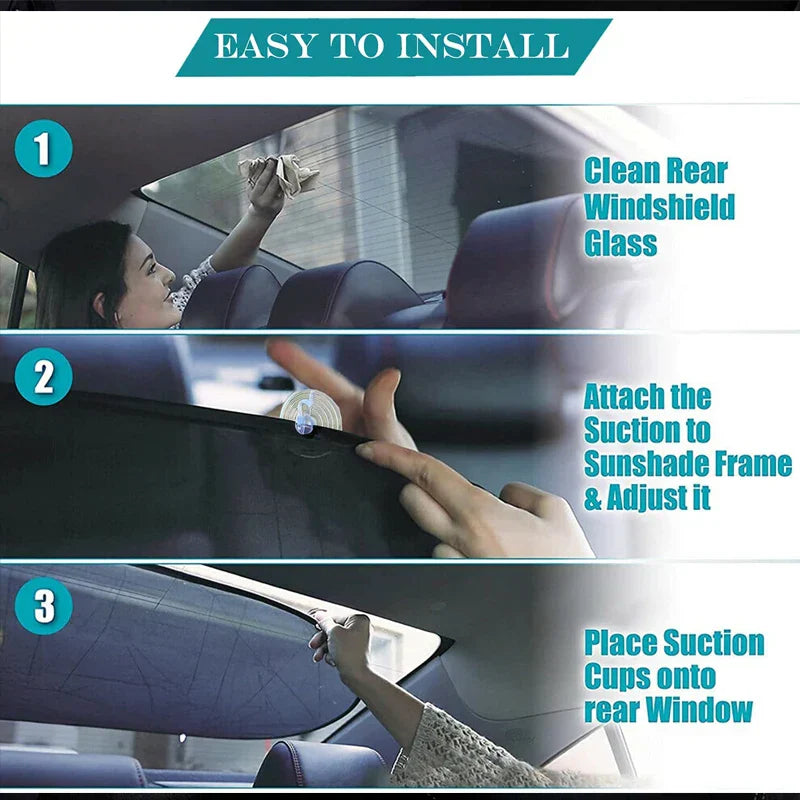 EASY TO INSTALL

1

Clean Rear Windshield Glass

2

Attach the Suction to Sunshade Frame & Adjust it

3

Place Suction Cups onto rear Window