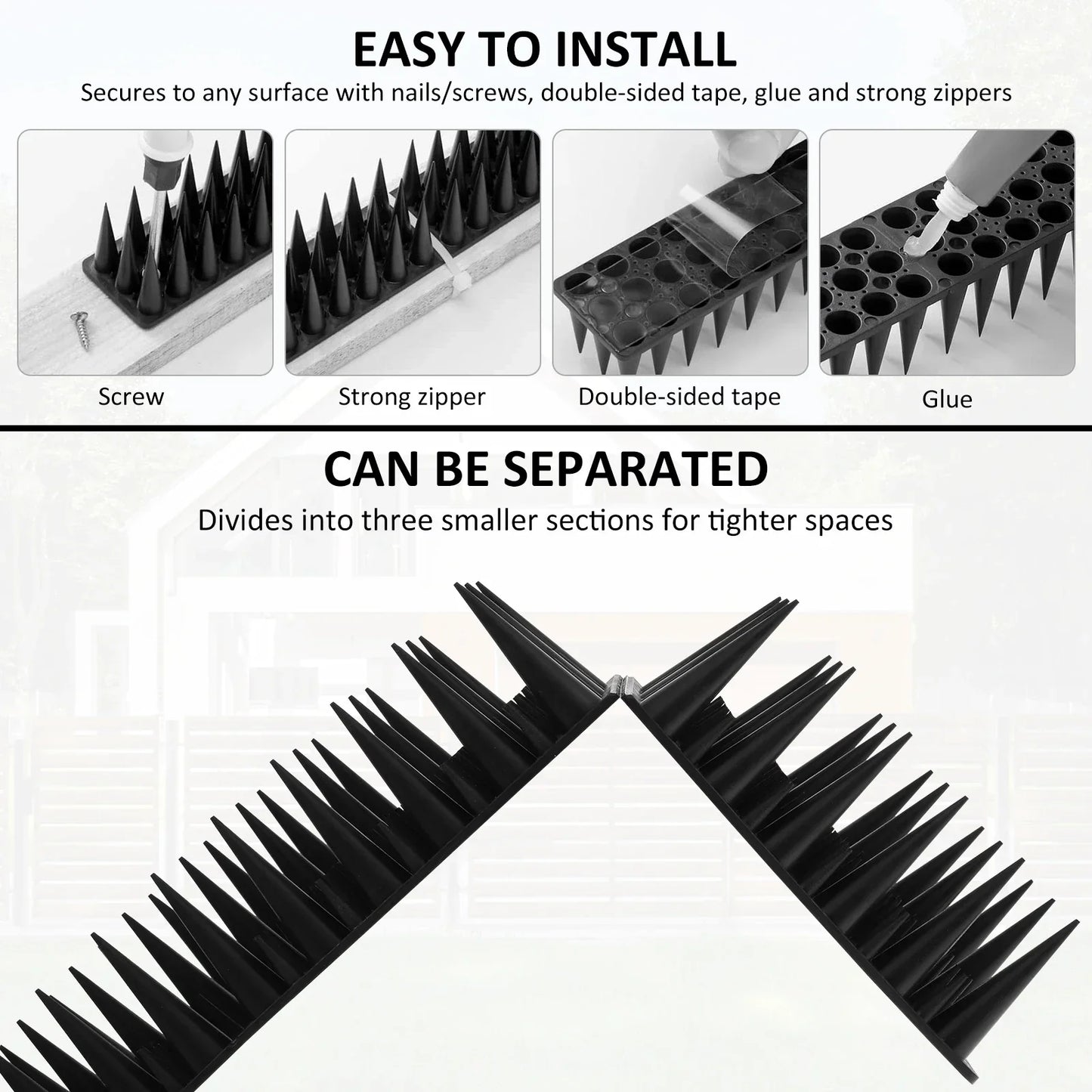 EASY TO INSTALL

Secures to any surface with nails/screws, double-sided tape, glue and strong zippers

Screw

Strong zipper

Double-sided tape

Glue

CAN BE SEPARATED

Divides into three smaller sections for tighter spaces