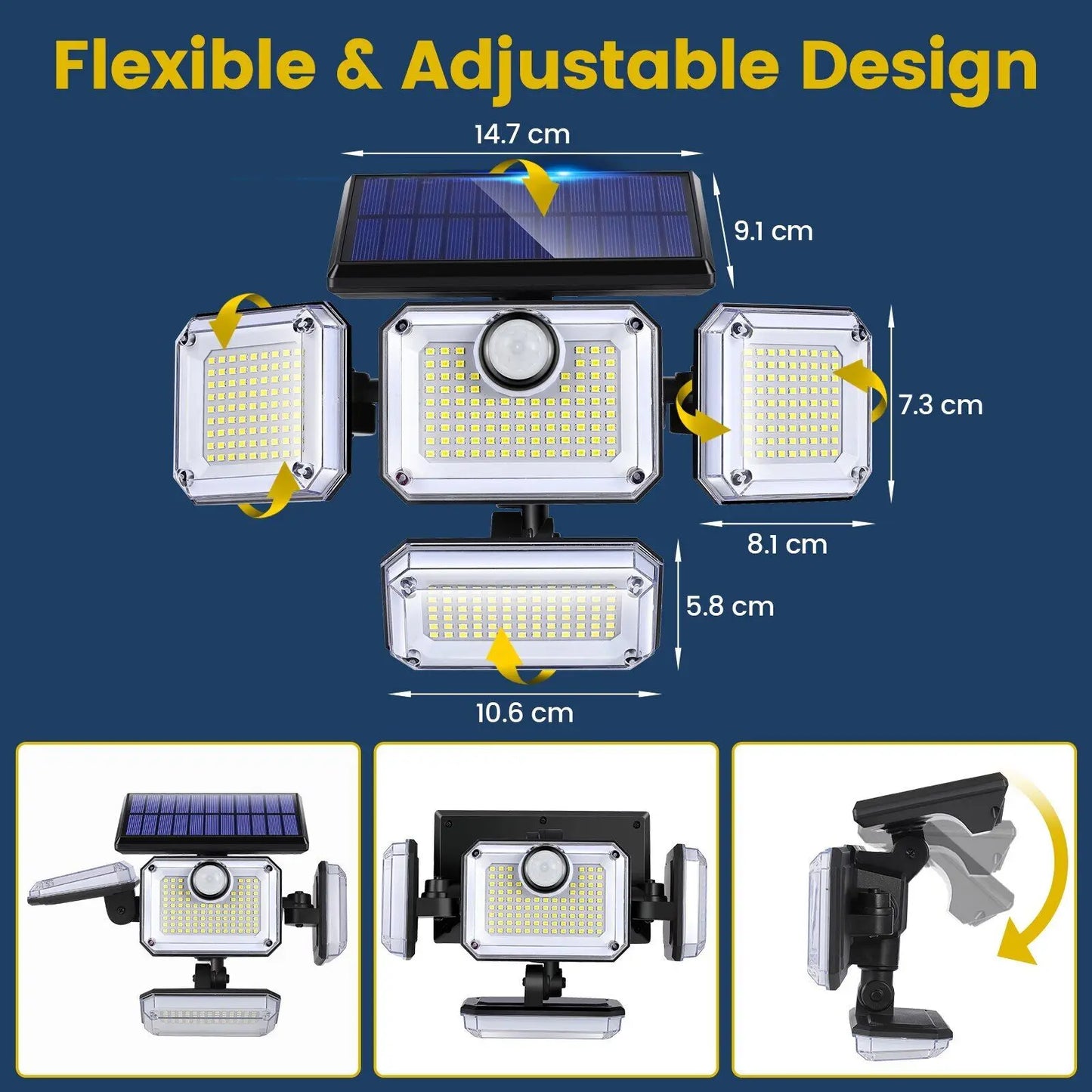 Flexible & Adjustable Design

14.7 cm

9.1 cm

7.3 cm

8.1 cm

5.8 cm

10.6 cm