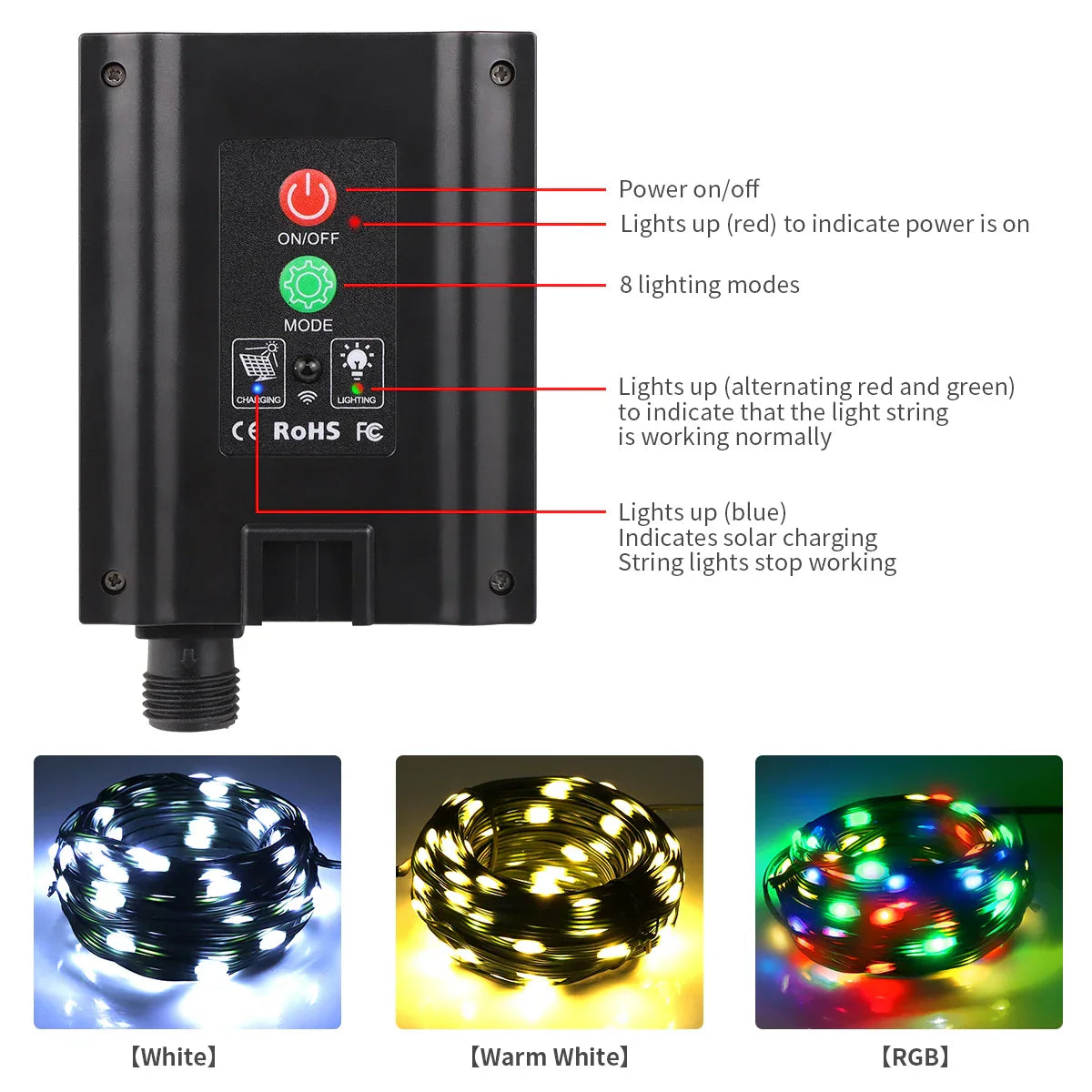 ON/OFF

MODE

CHARGING

LIGHTING

CE RoHS FC

Power on/off

Lights up (red) to indicate power is on

8 lighting modes

Lights up (alternating red and green) to indicate that the light string is working normally

Lights up (blue)
Indicates solar charging
String lights stop working

【White】

【Warm White】

【RGB】