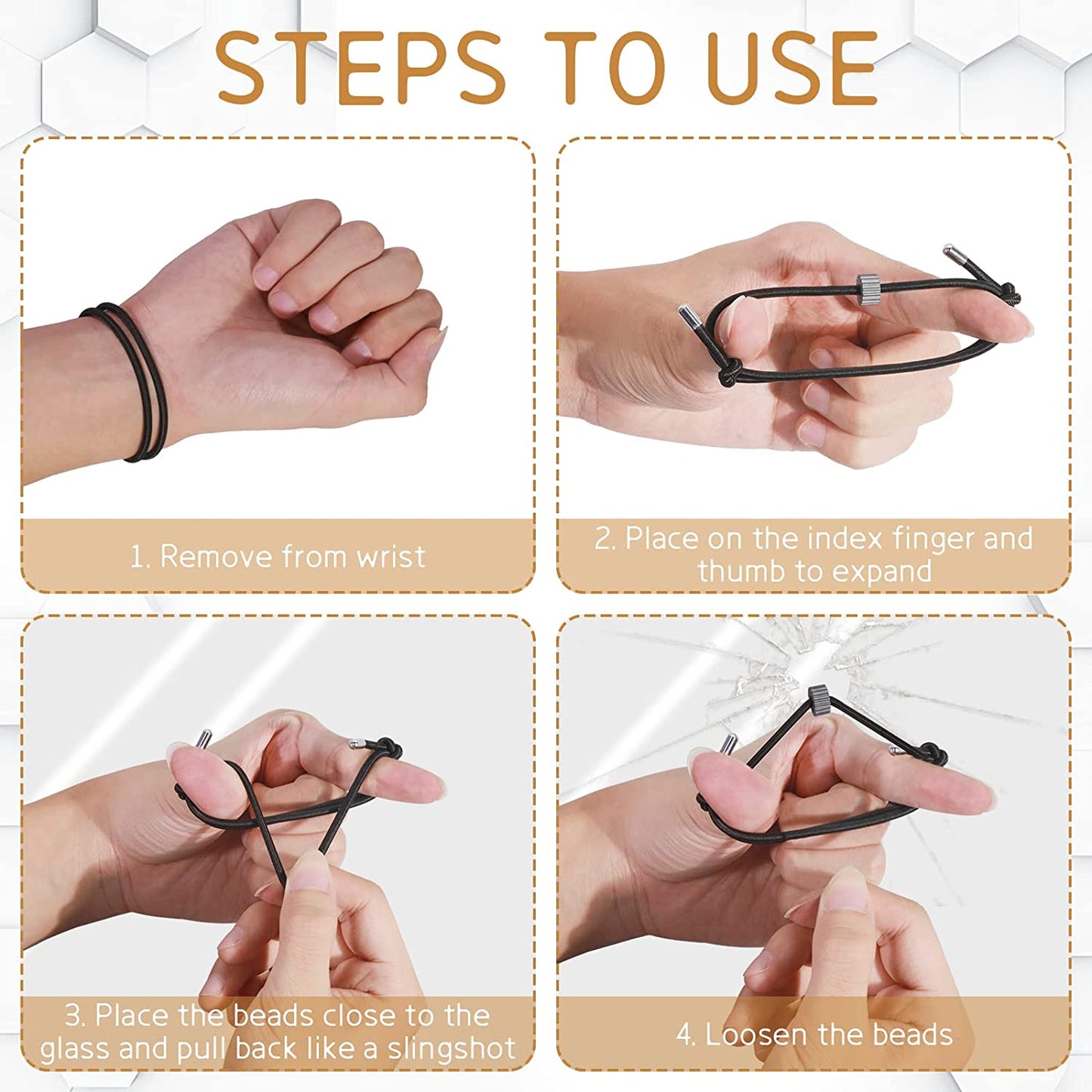 STEPS TO USE

1. Remove from wrist

2. Place on the index finger and thumb to expand

3. Place the beads close to the glass and pull back like a slingshot

4. Loosen the beads