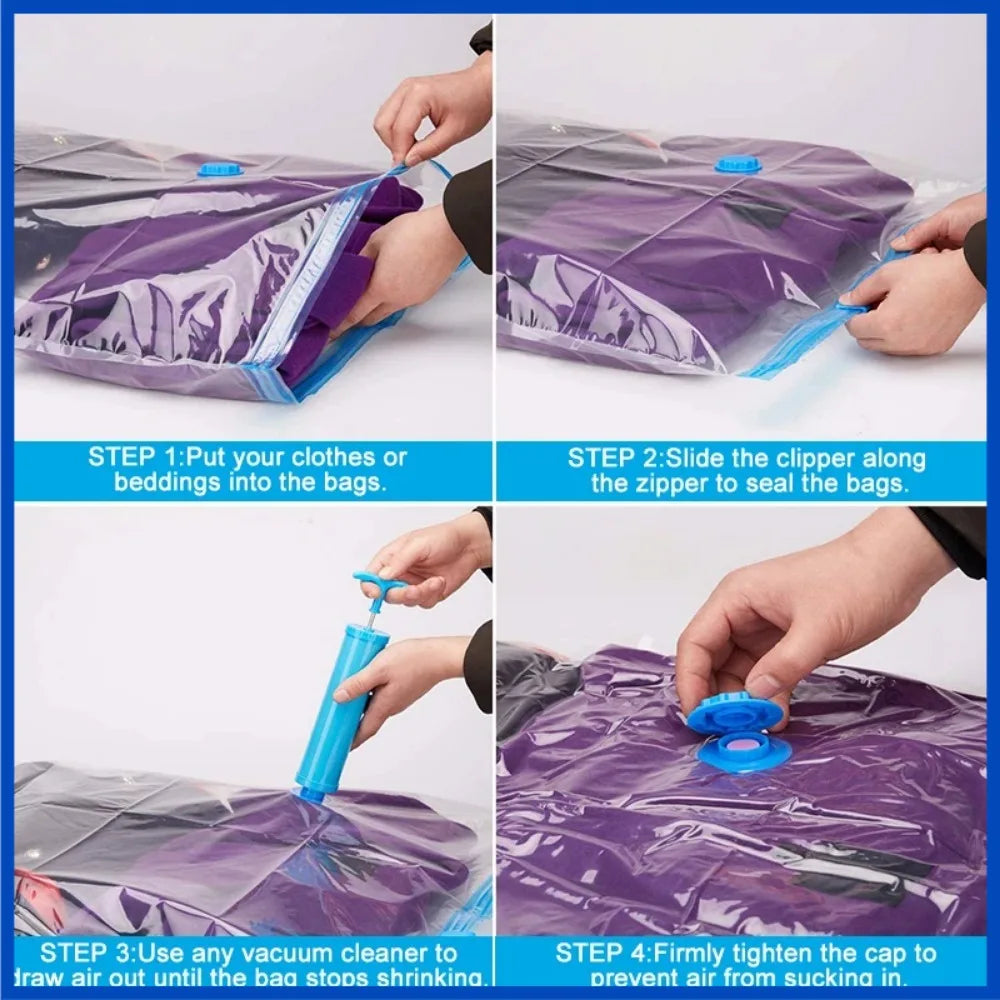 STEP 1:Put your clothes or beddings into the bags.

STEP 2:Slide the clipper along the zipper to seal the bags.

STEP 3:Use any vacuum cleaner to draw air out until the bag stops shrinking.

STEP 4:Firmly tighten the cap to prevent air from sucking in.