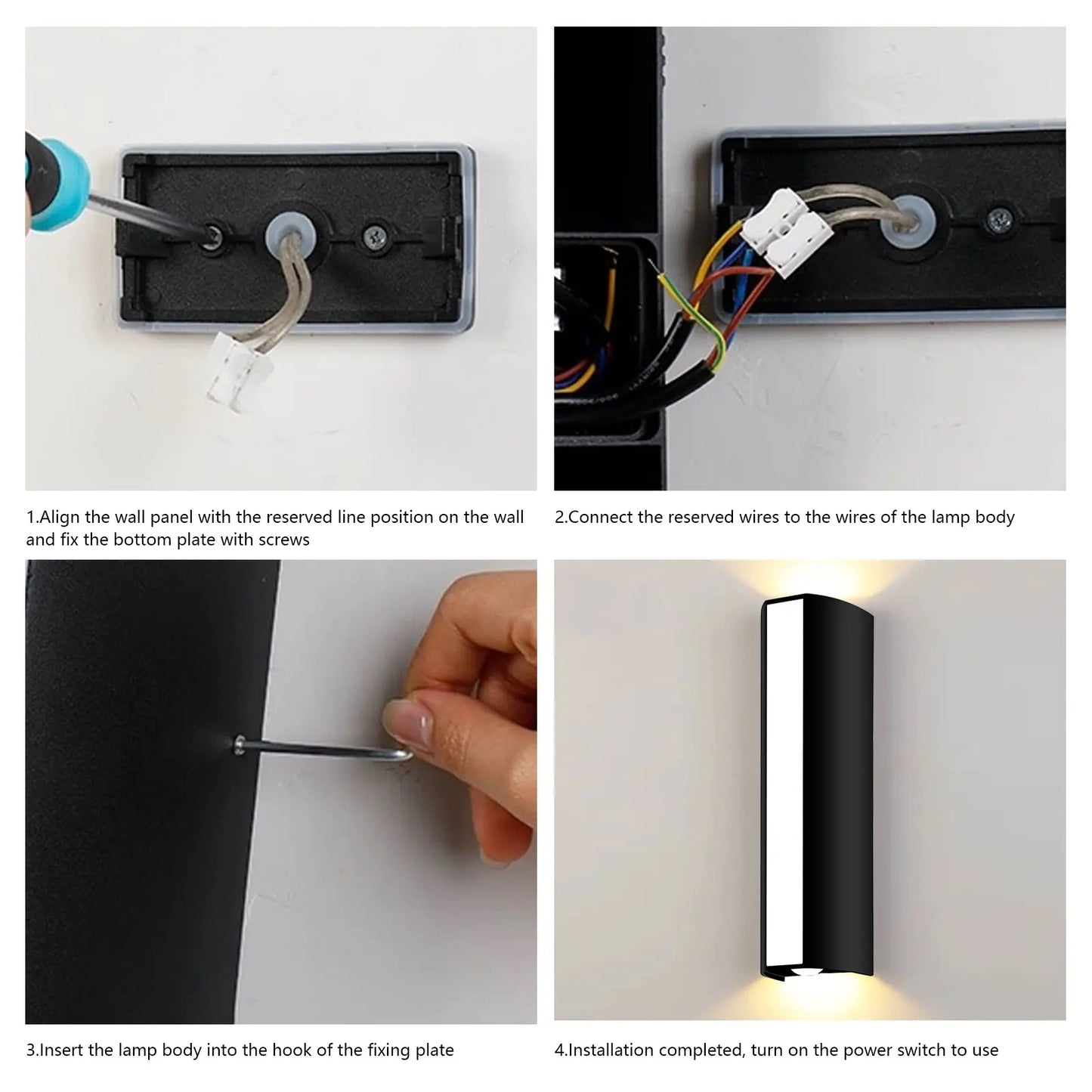 1.Align the wall panel with the reserved line position on the wall and fix the bottom plate with screws

2.Connect the reserved wires to the wires of the lamp body

3.Insert the lamp body into the hook of the fixing plate

4.Installation completed, turn on the power switch to use