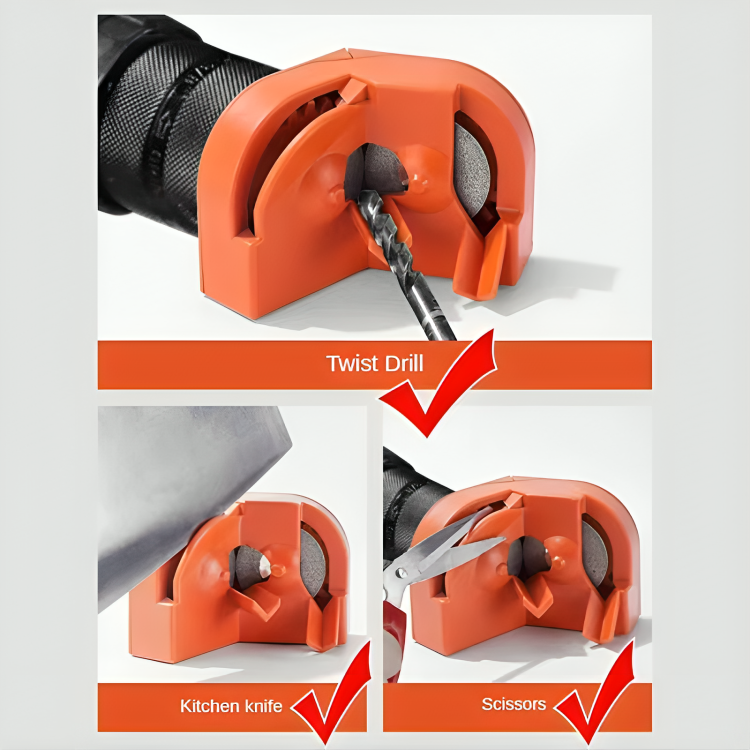 Twist Drill

Kitchen knife

Scissors