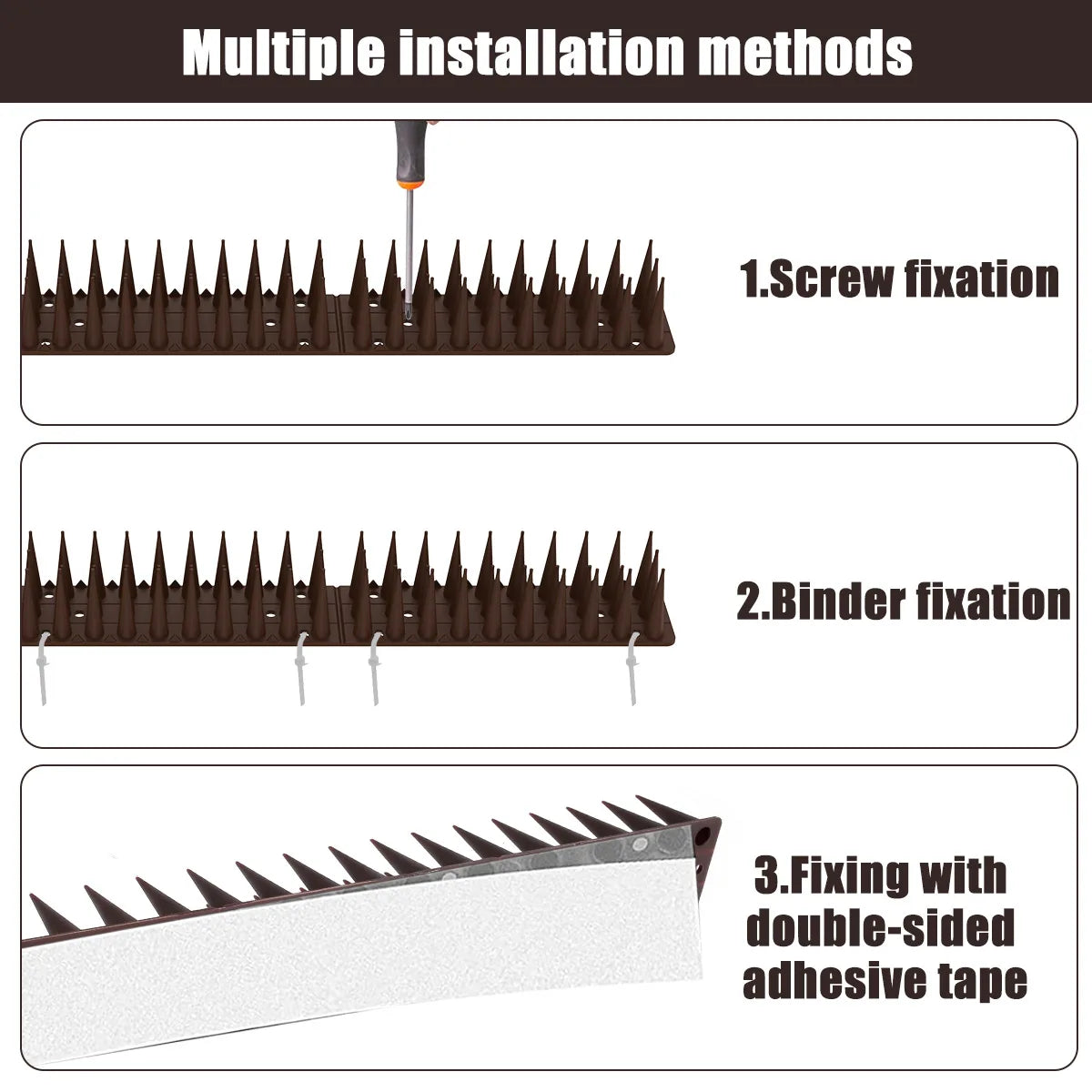 Multiple installation methods

1.Screw fixation

2.Binder fixation

3.Fixing with double-sided adhesive tape