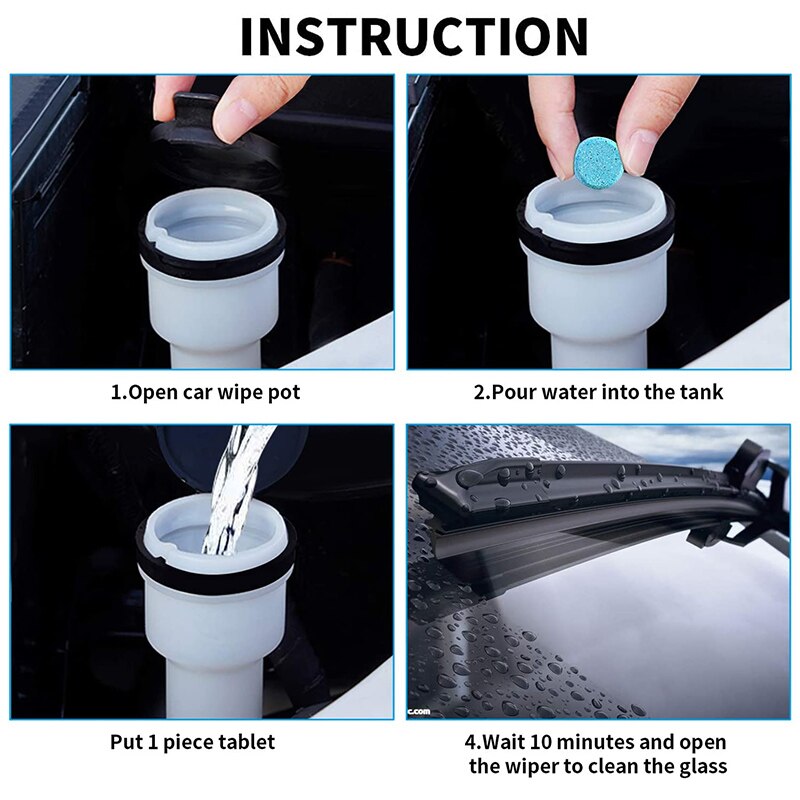 INSTRUCTION

1.Open car wipe pot

2.Pour water into the tank

Put 1 piece tablet

c.com

4.Wait 10 minutes and open the wiper to clean the glass