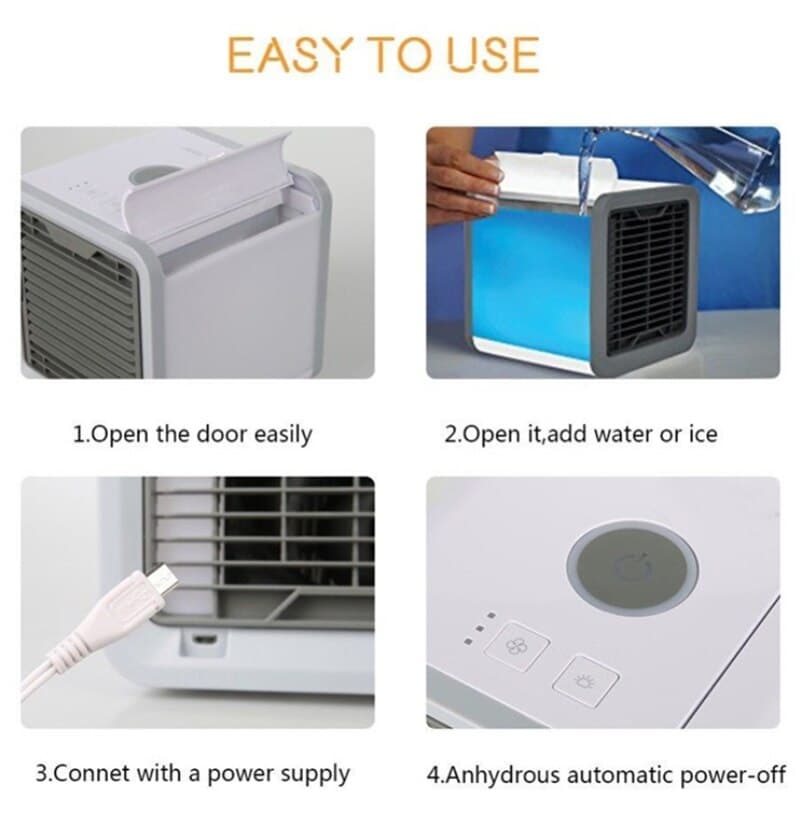 EASY TO USE

1.Open the door easily

2.Open it,add water or ice

3.Connet with a power supply

4.Anhydrous automatic power-off