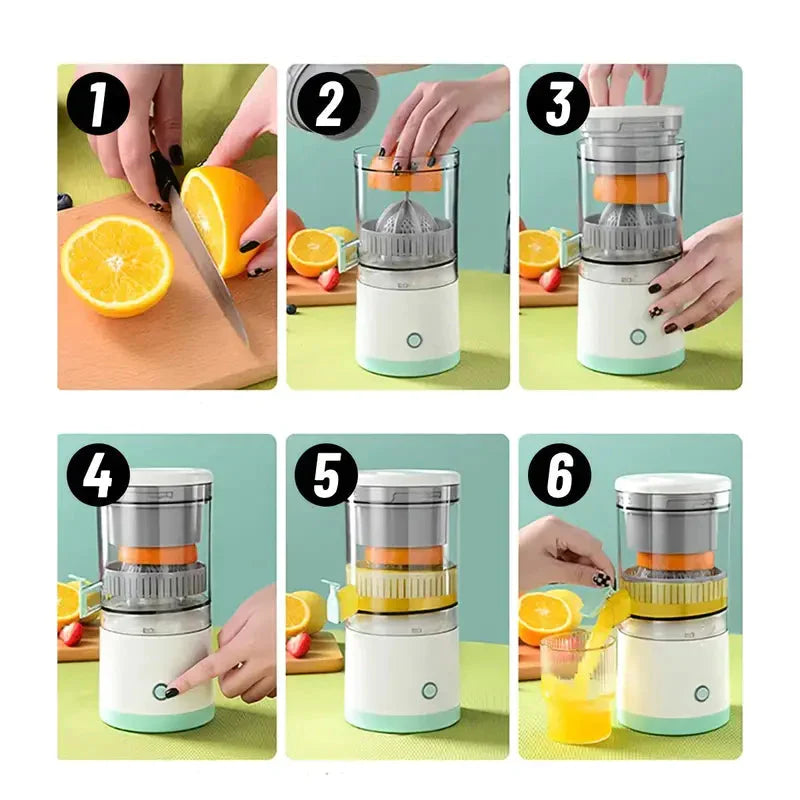 1
2
3
4
5
6