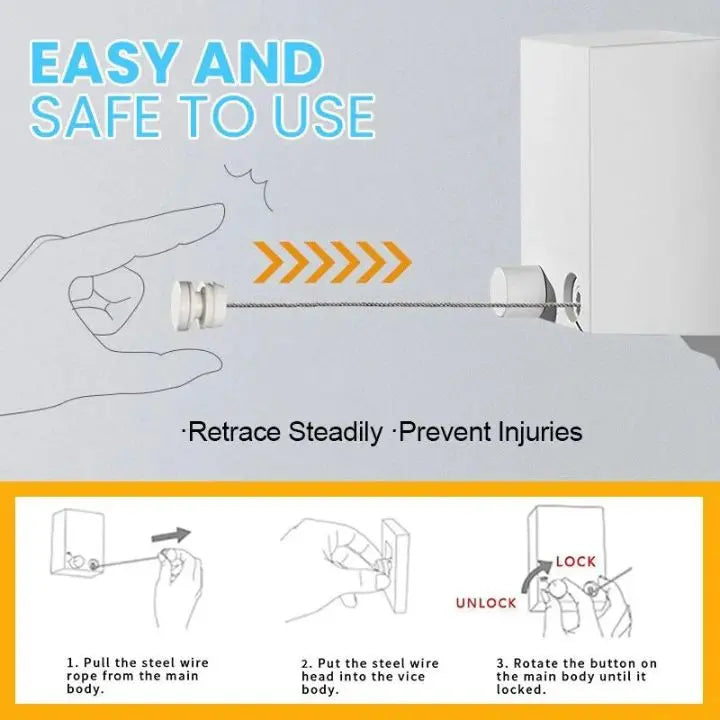 EASY AND
SAFE TO USE

·Retrace Steadily ·Prevent Injuries

LOCK

UNLOCK

1. Pull the steel wire rope from the main body.

2. Put the steel wire head into the vice body.

3. Rotate the button on the main body until it locked.