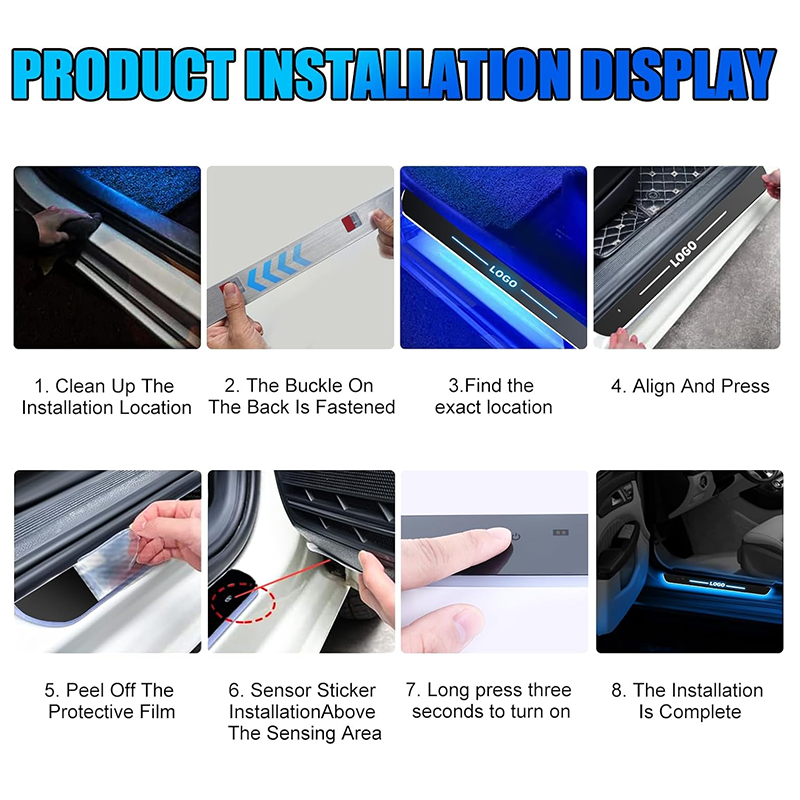 PRODUCT INSTALLATION DISPLAY

LOGO

LOGO

1. Clean Up The Installation Location

2. The Buckle On The Back Is Fastened

3.Find the exact location

4. Align And Press

LOGO

5. Peel Off The Protective Film

6. Sensor Sticker InstallationAbove The Sensing Area

7. Long press three seconds to turn on

8. The Installation Is Complete