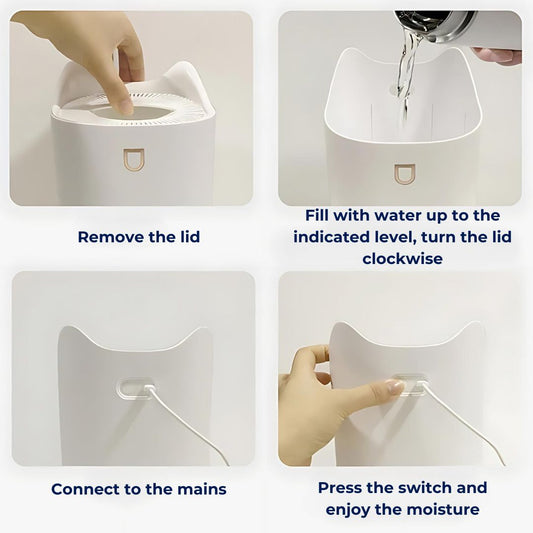 Remove the lid

Fill with water up to the indicated level, turn the lid clockwise

Connect to the mains

Press the switch and enjoy the moisture