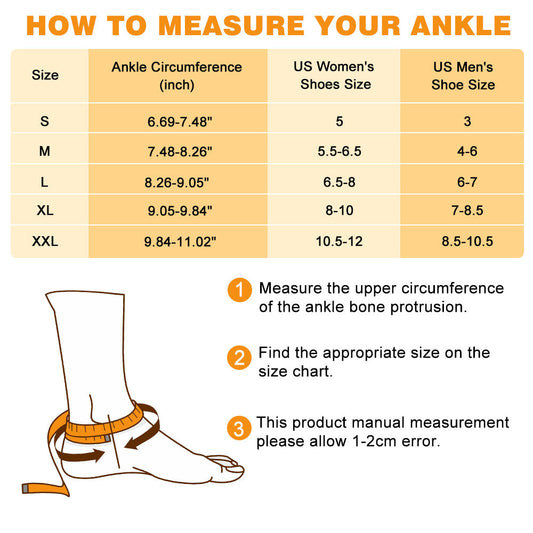 HOW TO MEASURE YOUR ANKLE

| Size | Ankle Circumference (inch) | US Women's Shoes Size | US Men's Shoe Size |
|---|---|---|---|
| S | 6.69-7.48" | 5 | 3 |
| M | 7.48-8.26" | 5.5-6.5 | 4-6 |
| L | 8.26-9.05" | 6.5-8 | 6-7 |
| XL | 9.05-9.84" | 8-10 | 7-8.5 |
| XXL | 9.84-11.02" | 10.5-12 | 8.5-10.5 |

1 Measure the upper circumference of the ankle bone protrusion.

2 Find the appropriate size on the size chart.

3 This product manual measurement please allow 1-2cm error.