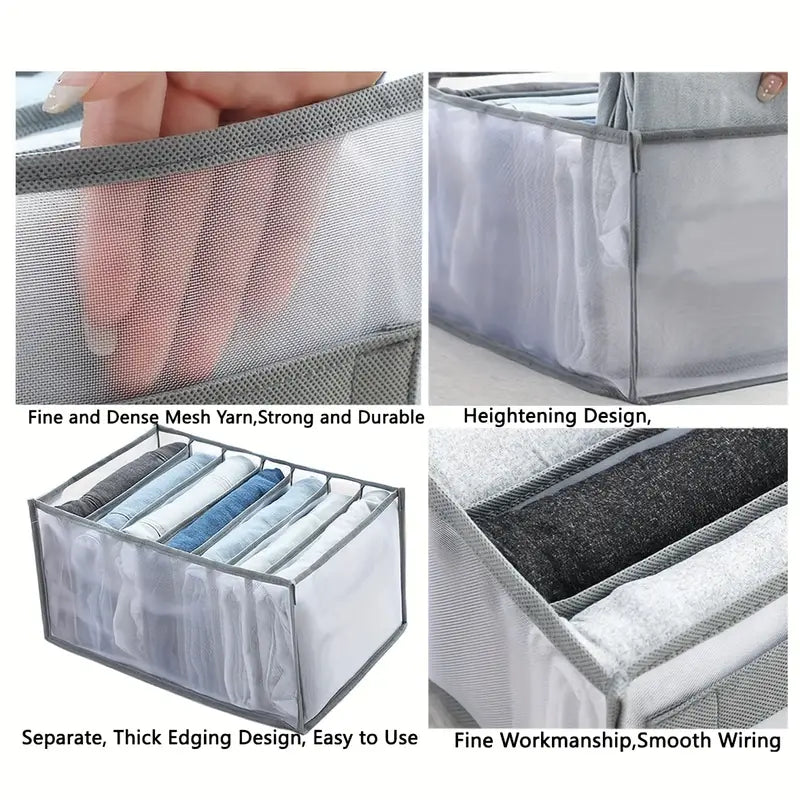 Fine and Dense Mesh Yarn,Strong and Durable

Heightening Design,

Separate, Thick Edging Design, Easy to Use

Fine Workmanship,Smooth Wiring