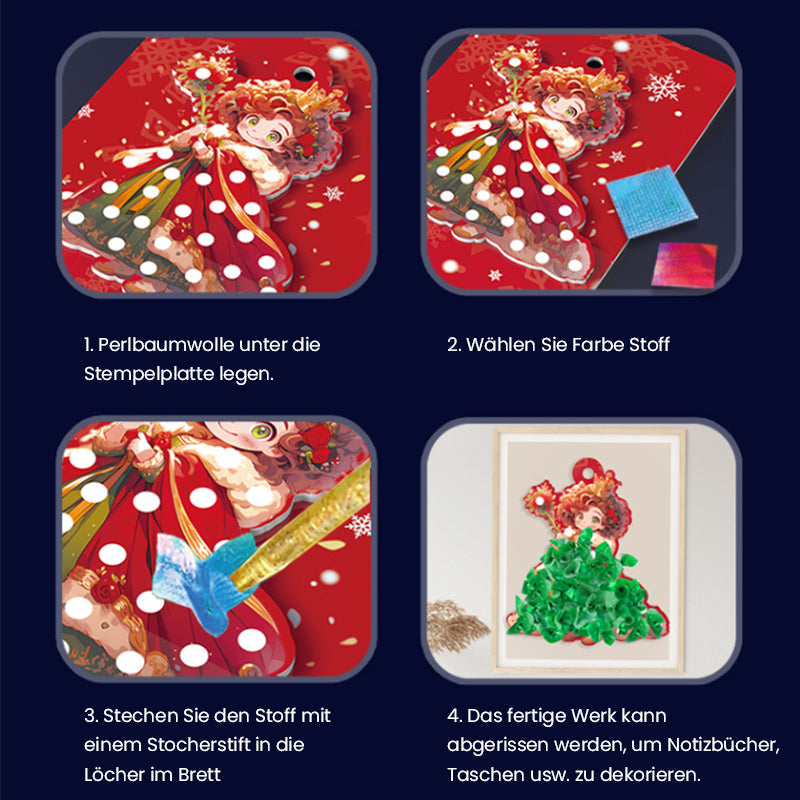 1. Perlbaumwolle unter die Stempelplatte legen.

2. Wählen Sie Farbe Stoff

3. Stechen Sie den Stoff mit einem Stocherstift in die Löcher im Brett

4. Das fertige Werk kann abgerissen werden, um Notizbücher, Taschen usw. zu dekorieren.