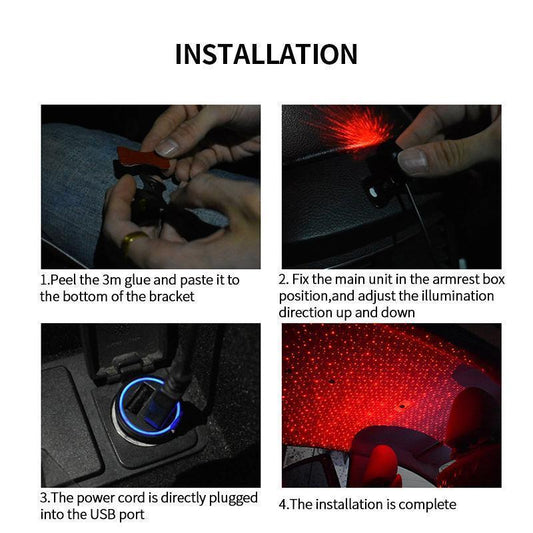 INSTALLATION

1.Peel the 3m glue and paste it to the bottom of the bracket

2. Fix the main unit in the armrest box position,and adjust the illumination direction up and down

3.The power cord is directly plugged into the USB port

4.The installation is complete