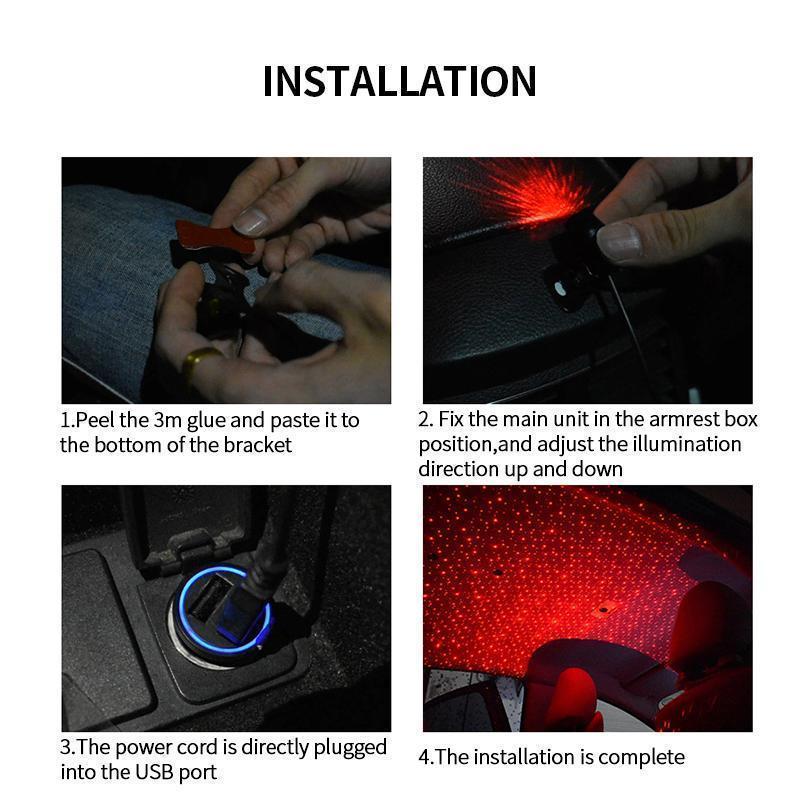 INSTALLATION

1.Peel the 3m glue and paste it to the bottom of the bracket

2. Fix the main unit in the armrest box position,and adjust the illumination direction up and down

3.The power cord is directly plugged into the USB port

4.The installation is complete