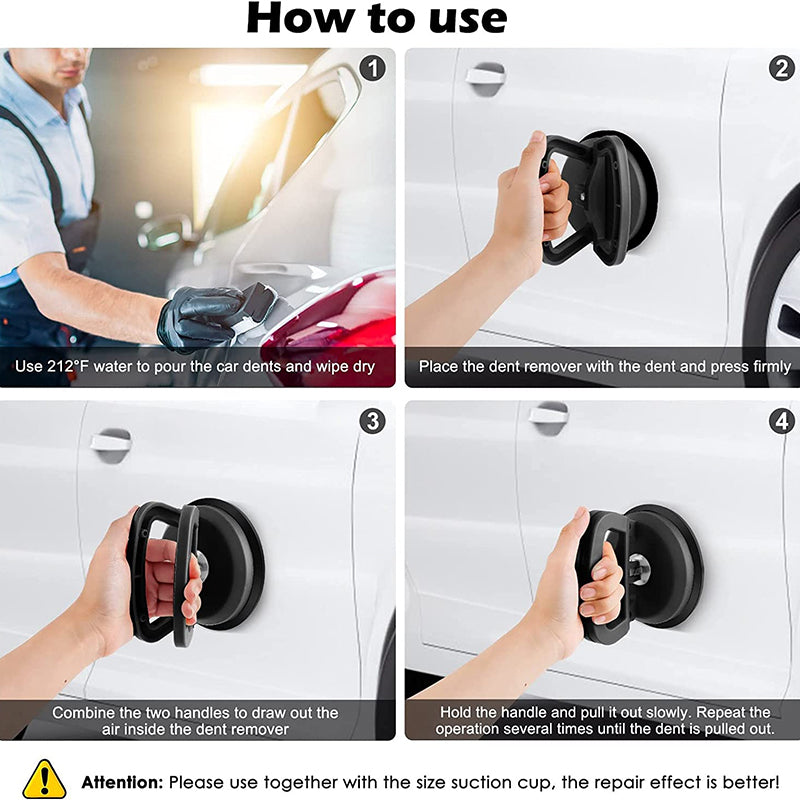 How to use

1

Use 212°F water to pour the car dents and wipe dry

2

Place the dent remover with the dent and press firmly

3

Combine the two handles to draw out the air inside the dent remover

4

Hold the handle and pull it out slowly. Repeat the operation several times until the dent is pulled out.

Attention: Please use together with the size suction cup, the repair effect is better!