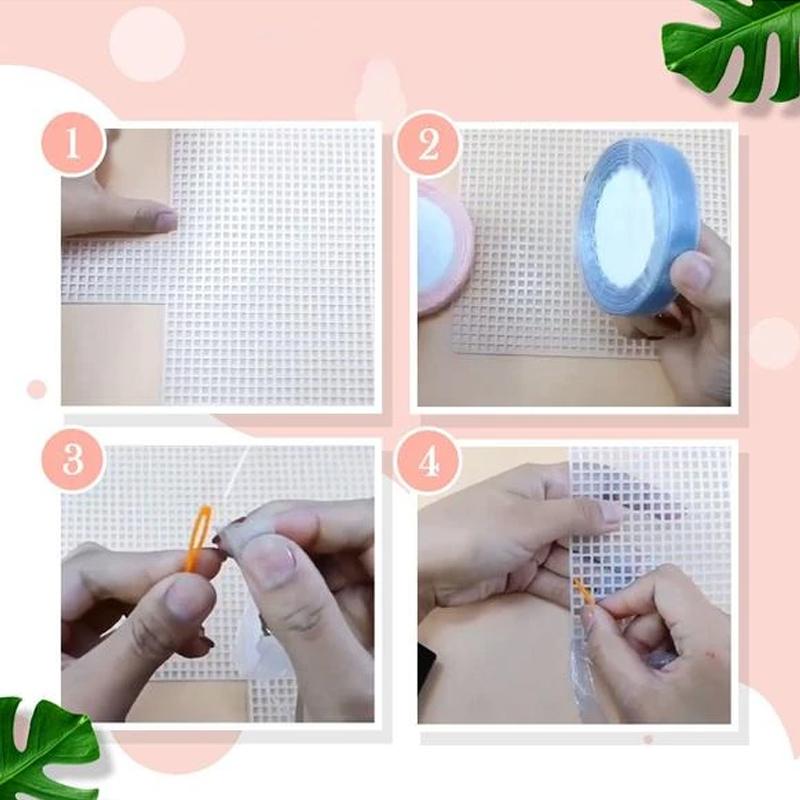 1
2
3
4