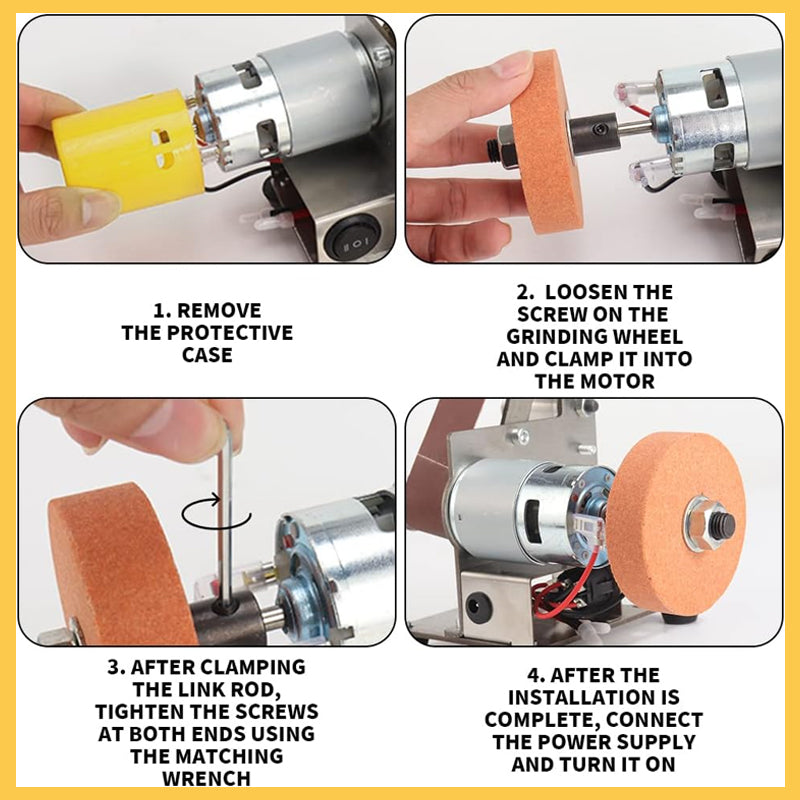 1. REMOVE THE PROTECTIVE CASE

2. LOOSEN THE SCREW ON THE GRINDING WHEEL AND CLAMP IT INTO THE MOTOR

3. AFTER CLAMPING THE LINK ROD, TIGHTEN THE SCREWS AT BOTH ENDS USING THE MATCHING WRENCH

4. AFTER THE INSTALLATION IS COMPLETE, CONNECT THE POWER SUPPLY AND TURN IT ON