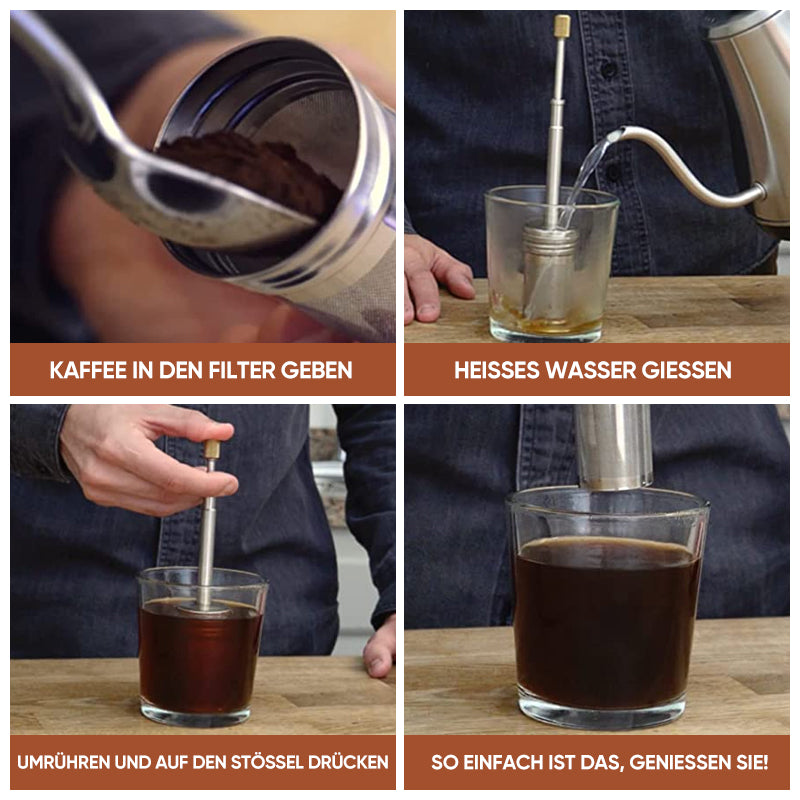 KAFFEE IN DEN FILTER GEBEN

HEISSES WASSER GIESSEN

UMRÜHREN UND AUF DEN STÖSSEL DRÜCKEN

SO EINFACH IST DAS, GENIESSEN SIE!