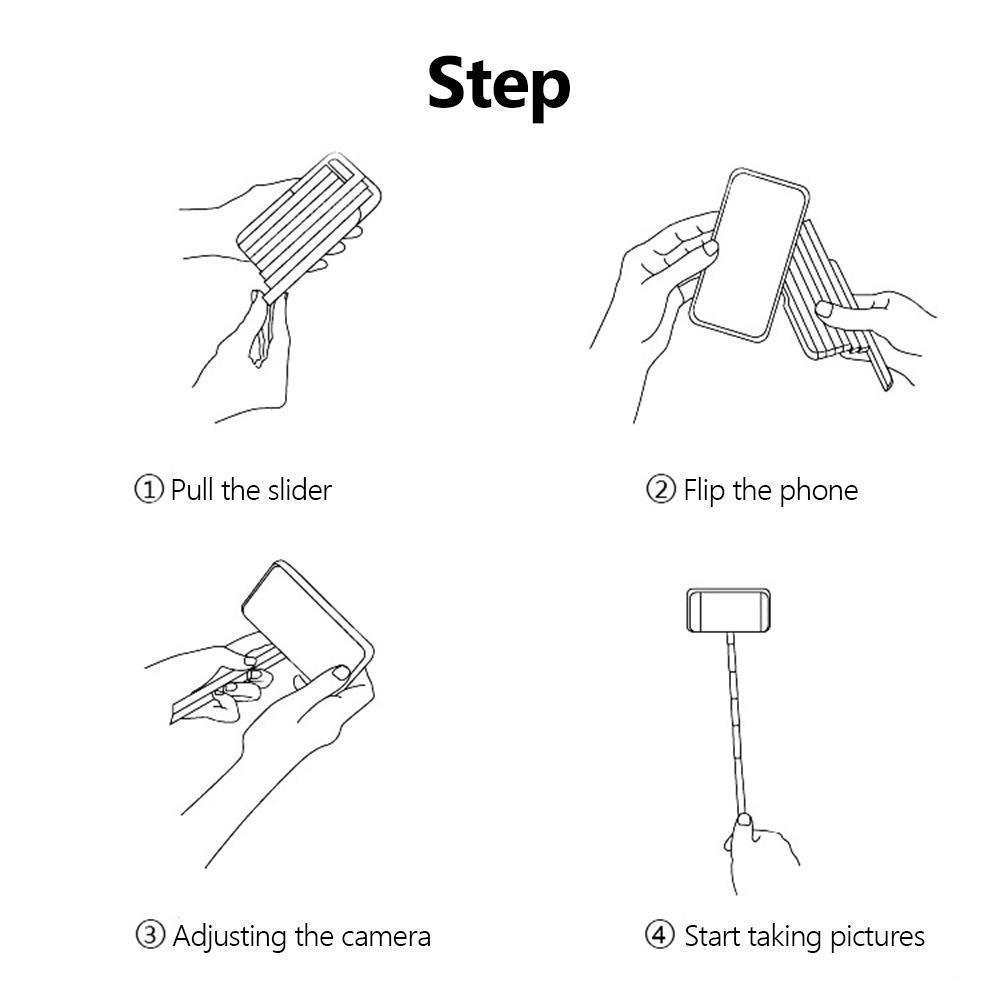 Step

① Pull the slider

② Flip the phone

③ Adjusting the camera

④ Start taking pictures