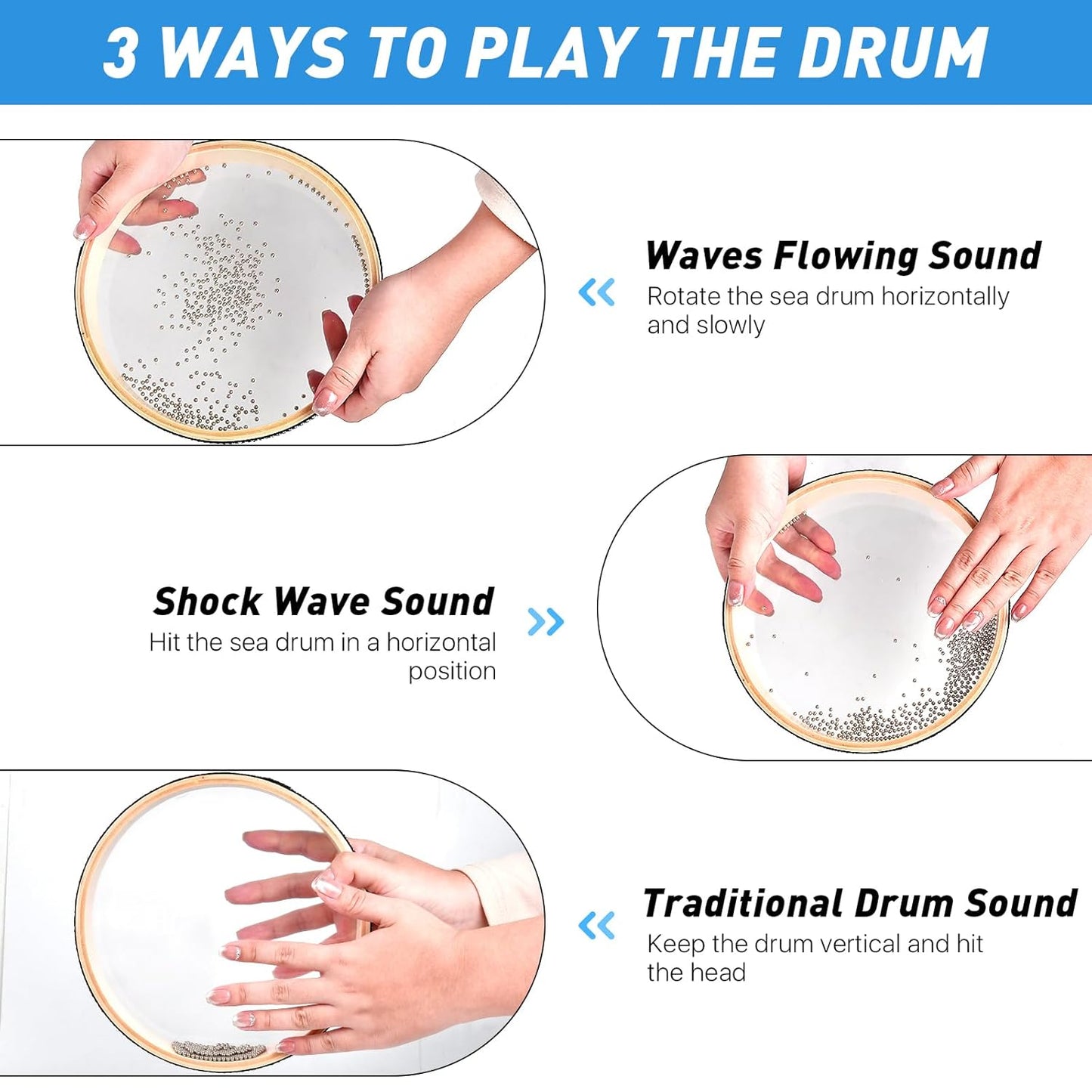 3 WAYS TO PLAY THE DRUM

Waves Flowing Sound
Rotate the sea drum horizontally and slowly

Shock Wave Sound
Hit the sea drum in a horizontal position

Traditional Drum Sound
Keep the drum vertical and hit the head