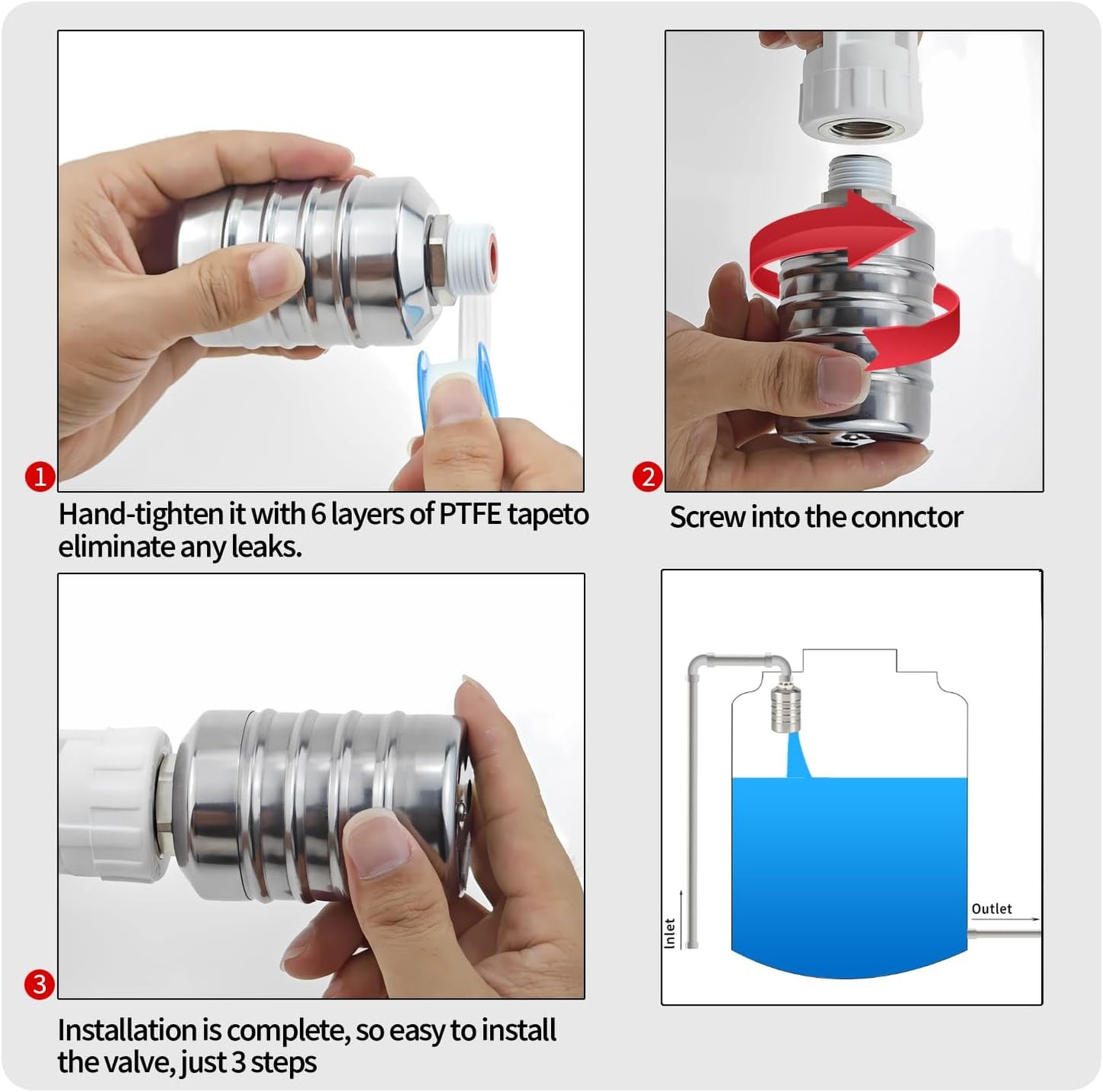 1

Hand-tighten it with 6 layers of PTFE tapeto eliminate any leaks.

2

Screw into the connctor

3

Installation is complete, so easy to install the valve, just 3 steps

Inlet

Outlet