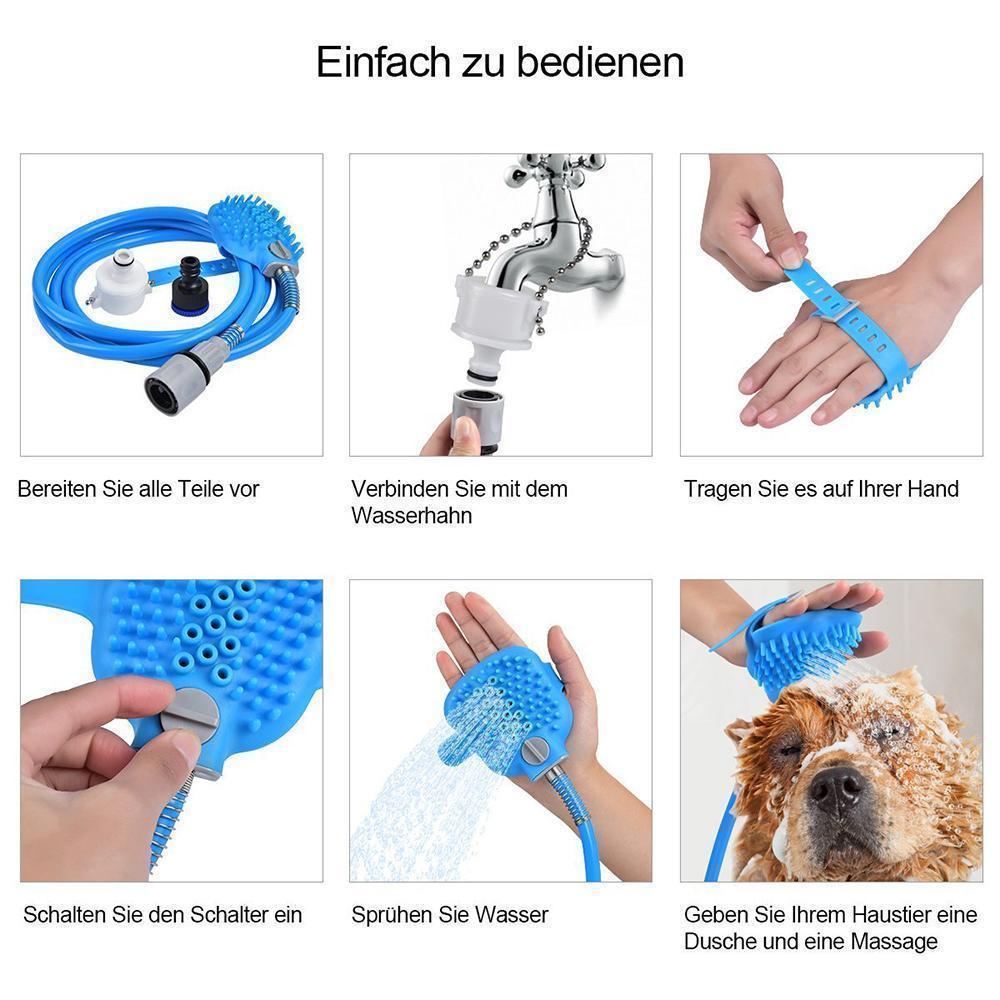 Einfach zu bedienen

Bereiten Sie alle Teile vor

Verbinden Sie mit dem Wasserhahn

Tragen Sie es auf Ihrer Hand

Schalten Sie den Schalter ein

Sprühen Sie Wasser

Geben Sie Ihrem Haustier eine Dusche und eine Massage