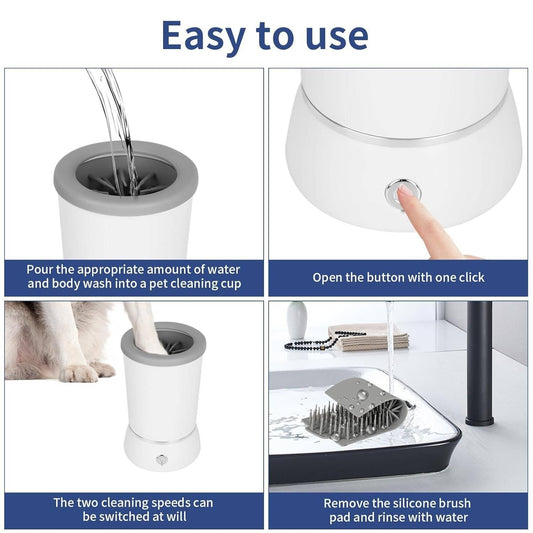 Easy to use

Pour the appropriate amount of water and body wash into a pet cleaning cup

Open the button with one click

The two cleaning speeds can be switched at will

Remove the silicone brush pad and rinse with water