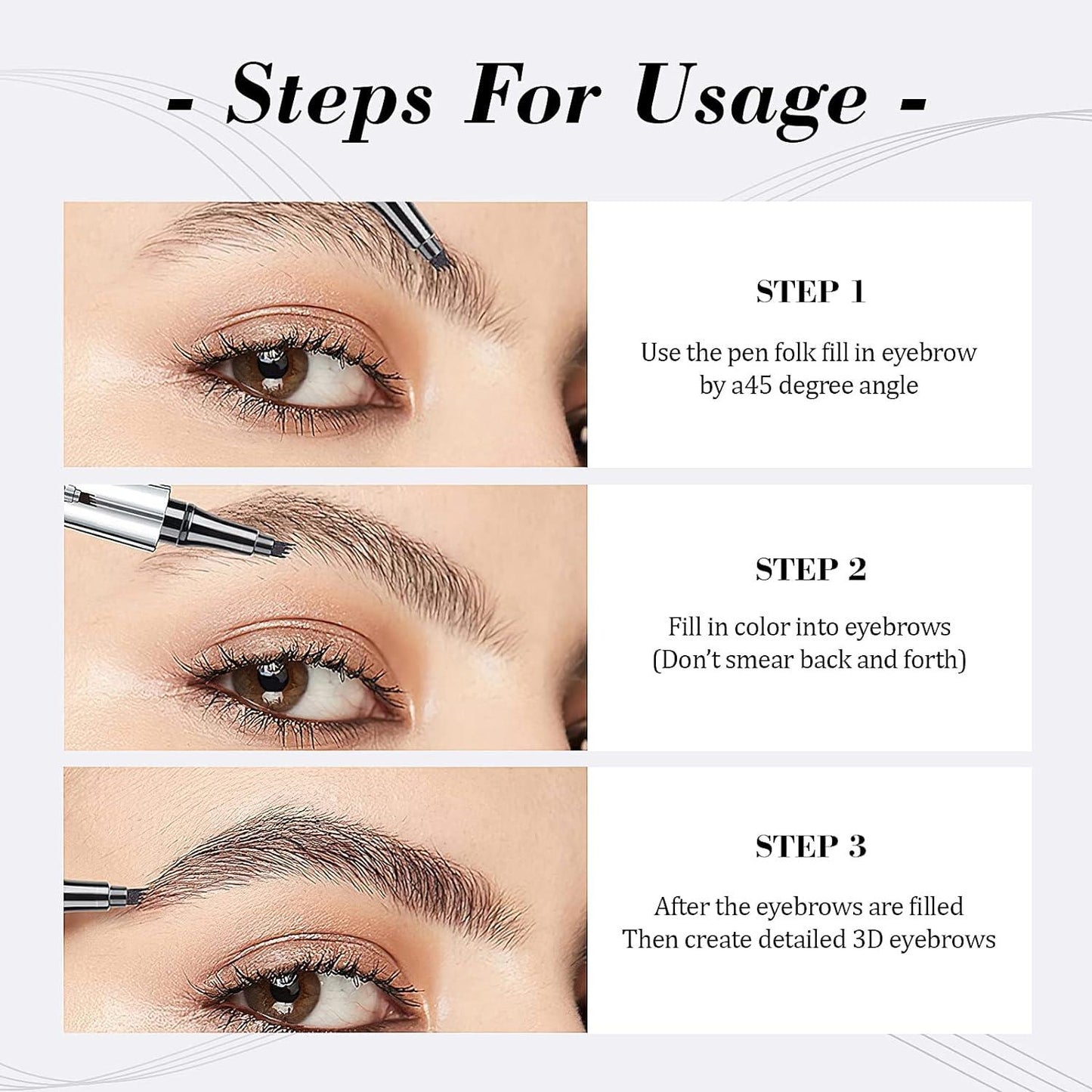 - Steps For Usage -

STEP 1

Use the pen folk fill in eyebrow by a45 degree angle

STEP 2

Fill in color into eyebrows (Don't smear back and forth)

STEP 3

After the eyebrows are filled Then create detailed 3D eyebrows