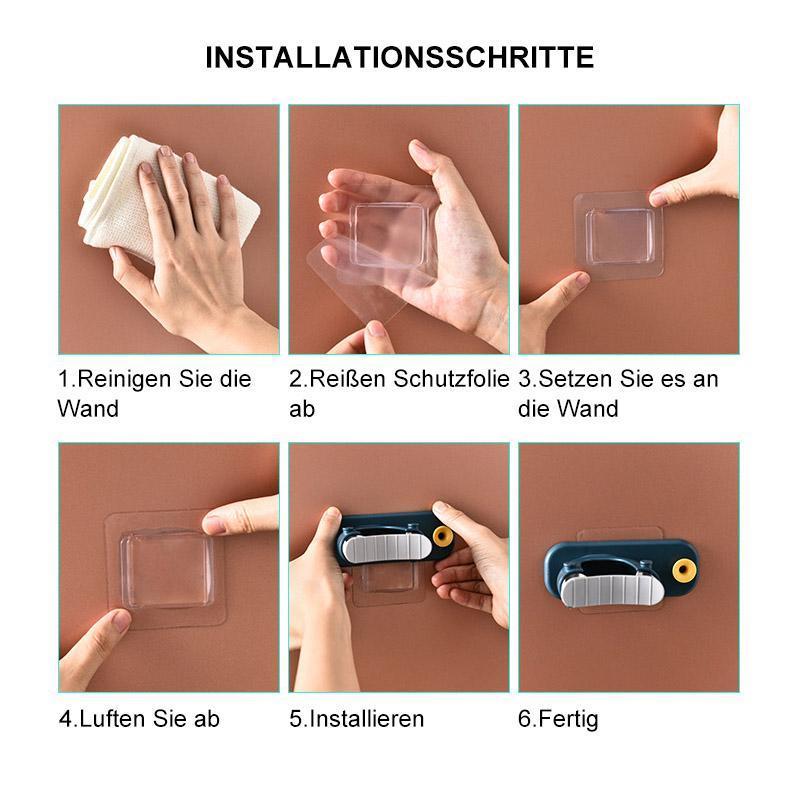 INSTALLATIONSSCHRITTE

1.Reinigen Sie die Wand

2.Reißen Schutzfolie ab

3.Setzen Sie es an die Wand

4.Luften Sie ab

5.Installieren

6.Fertig