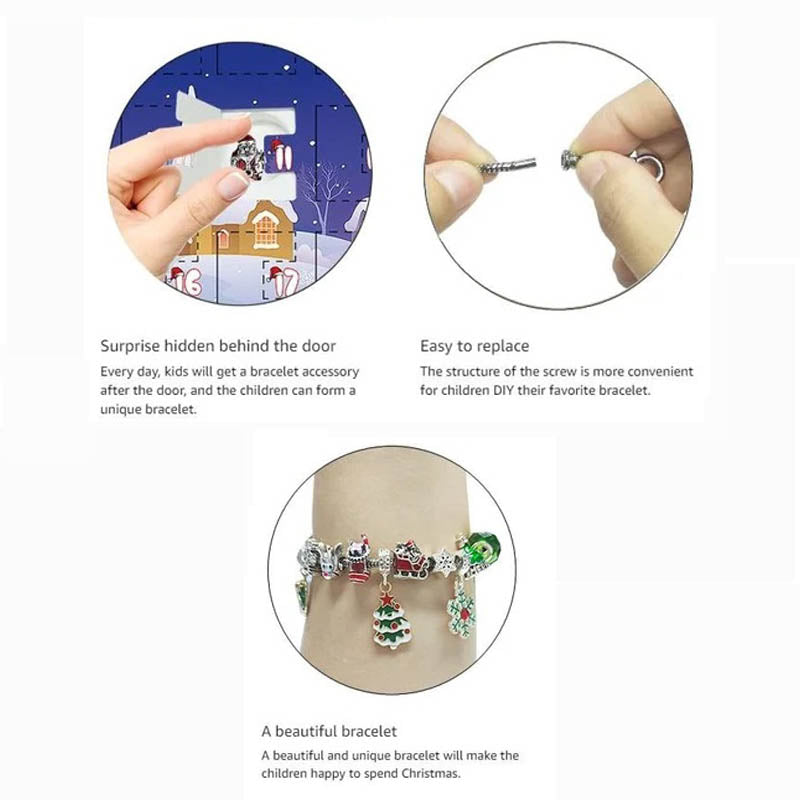 11

16

17

Surprise hidden behind the door

Every day, kids will get a bracelet accessory after the door, and the children can form a unique bracelet.

Easy to replace

The structure of the screw is more convenient for children DIY their favorite bracelet.

A beautiful bracelet

A beautiful and unique bracelet will make the children happy to spend Christmas.