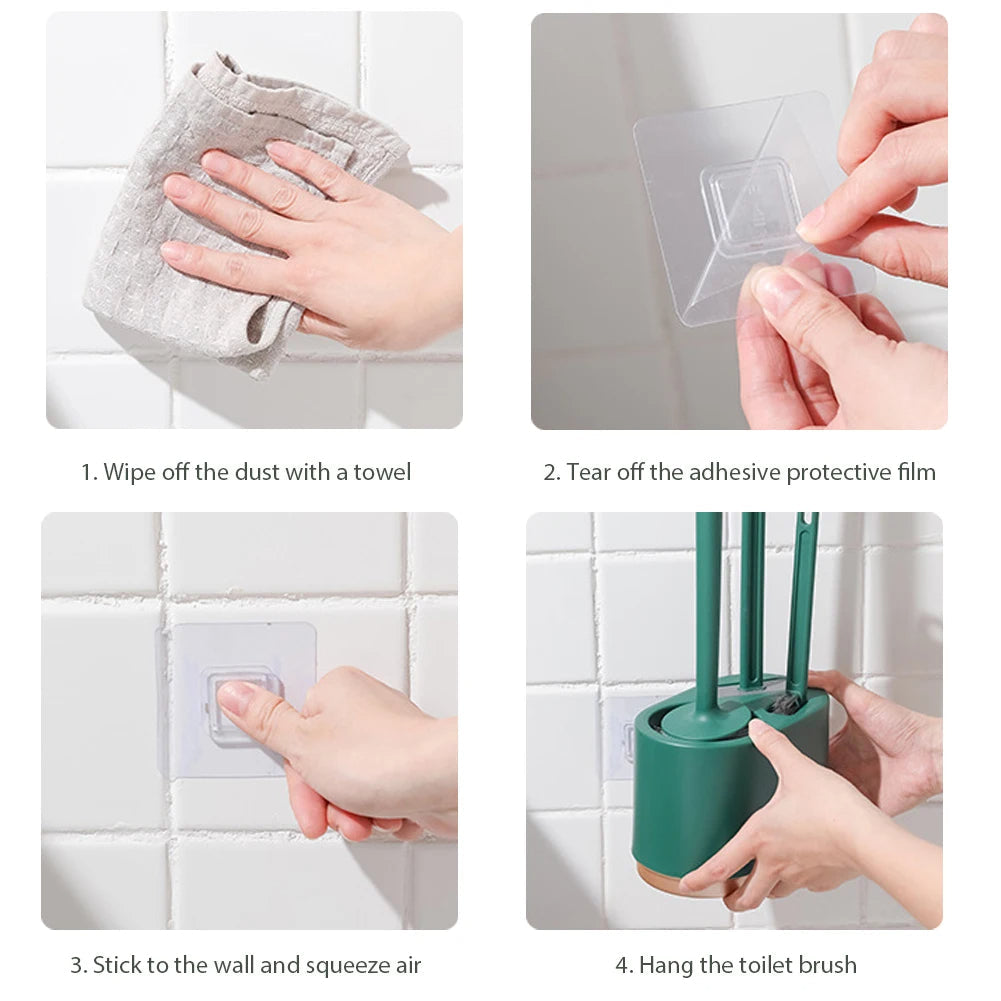 1. Wipe off the dust with a towel

2. Tear off the adhesive protective film

3. Stick to the wall and squeeze air

4. Hang the toilet brush