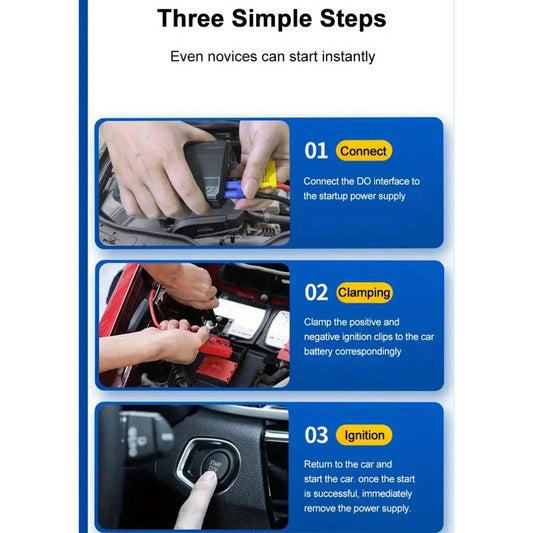 Three Simple Steps

Even novices can start instantly

01 Connect

Connect the DO interface to the startup power supply

02 Clamping

Clamp the positive and negative ignition clips to the car battery correspondingly

START STOP

03 Ignition

Return to the car and start the car. once the start is successful, immediately remove the power supply.