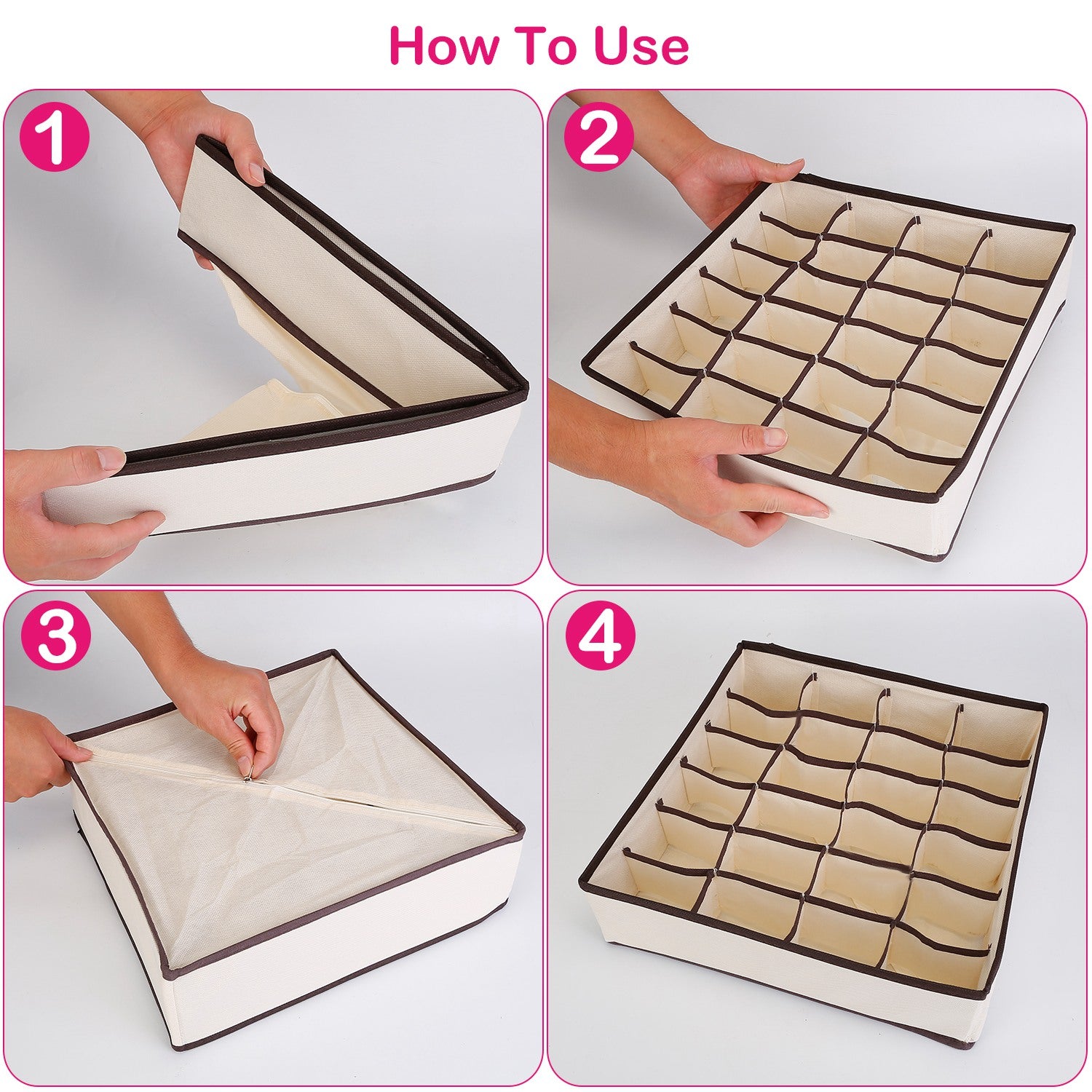 How To Use

1

2

3

4