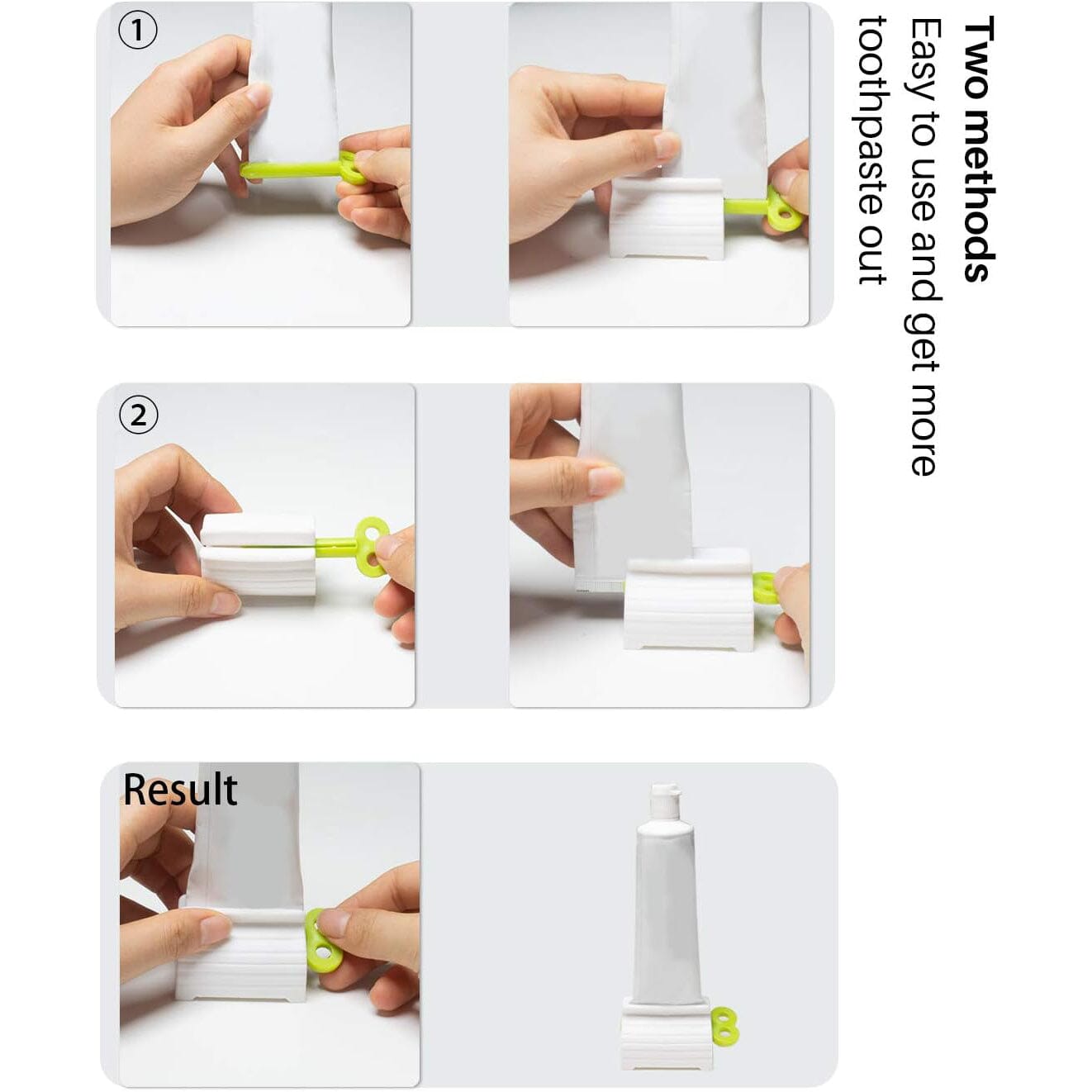 Two methods
Easy to use and get more toothpaste out

①

②

Result