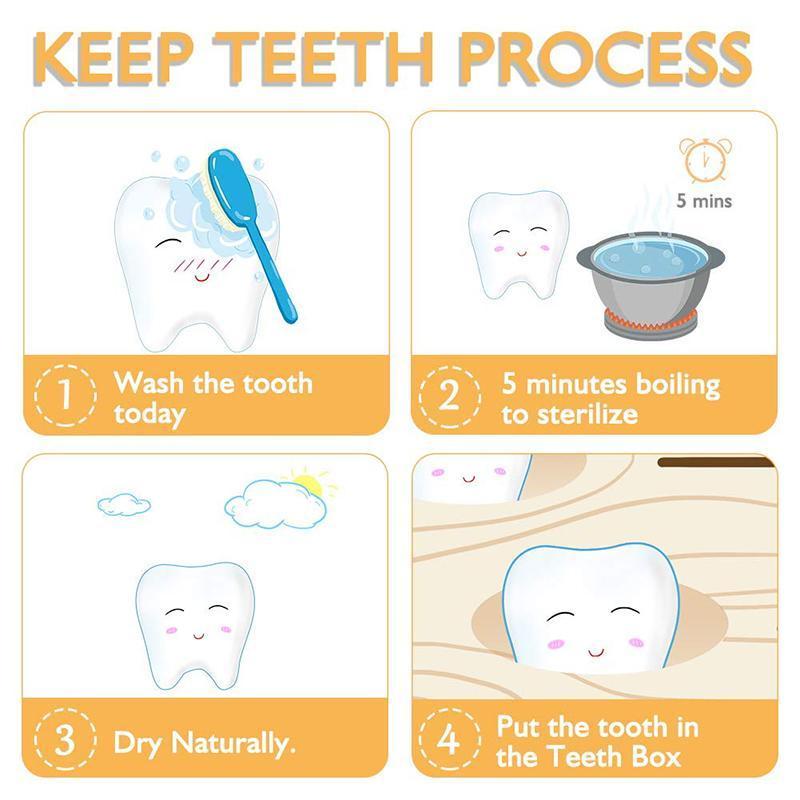 KEEP TEETH PROCESS

1 Wash the tooth today

5 mins

2 5 minutes boiling to sterilize

3 Dry Naturally.

4 Put the tooth in the Teeth Box