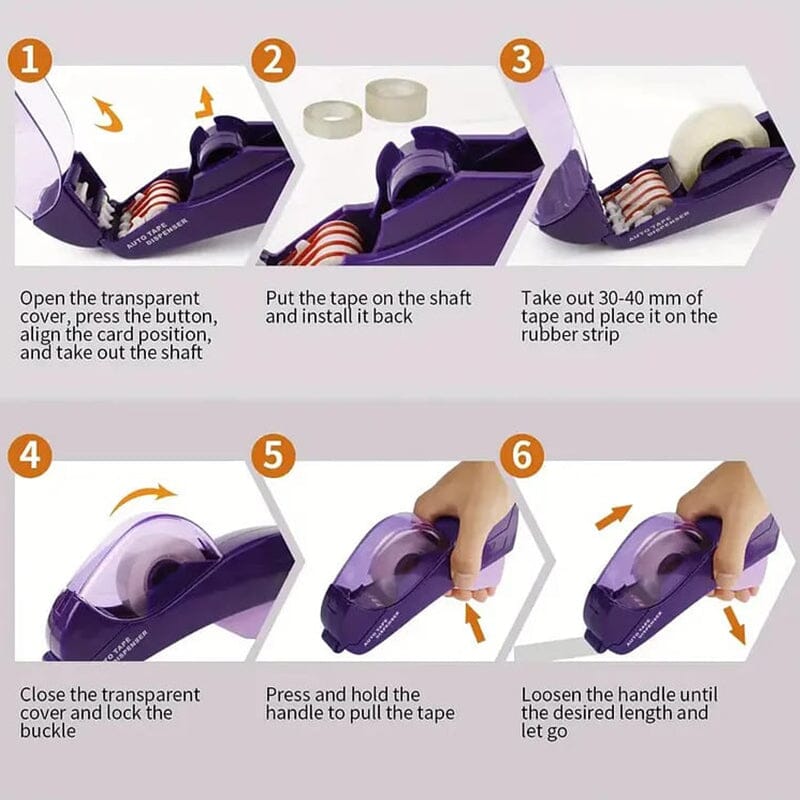 1

AUTO TAPE DISPENSER

Open the transparent cover, press the button, align the card position, and take out the shaft

2

Put the tape on the shaft and install it back

3

AUTO TAPE DISPENSER

Take out 30-40 mm of tape and place it on the rubber strip

4

AUTO TAPE DISPENSER

Close the transparent cover and lock the buckle

5

AUTO TAPE DISPENSER

Press and hold the handle to pull the tape

6

AUTO TAPE DISPENSER

Loosen the handle until the desired length and let go