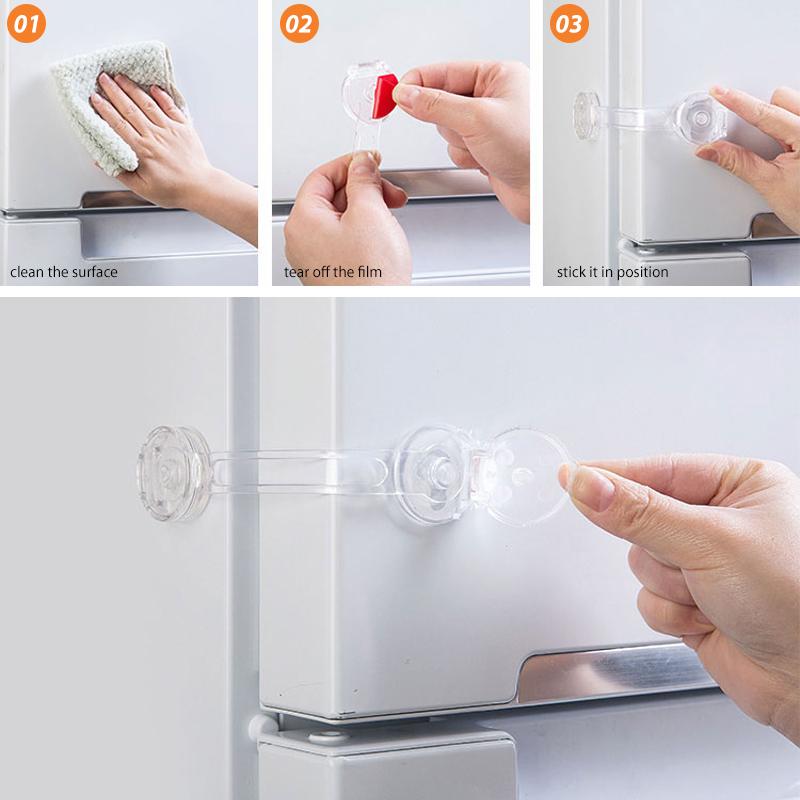 01

clean the surface

02

tear off the film

03

stick it in position