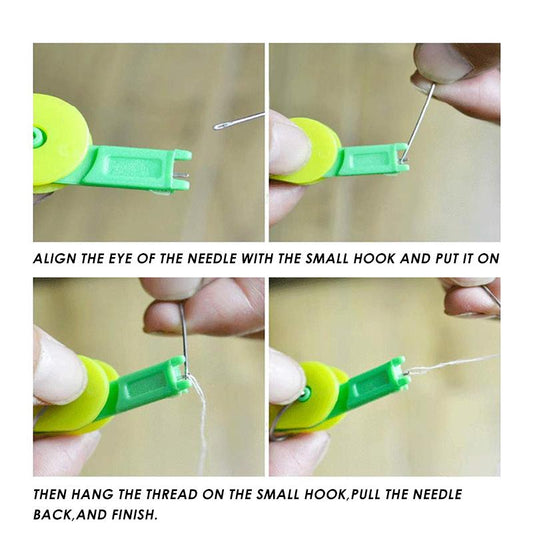 ALIGN THE EYE OF THE NEEDLE WITH THE SMALL HOOK AND PUT IT ON

THEN HANG THE THREAD ON THE SMALL HOOK,PULL THE NEEDLE BACK,AND FINISH.