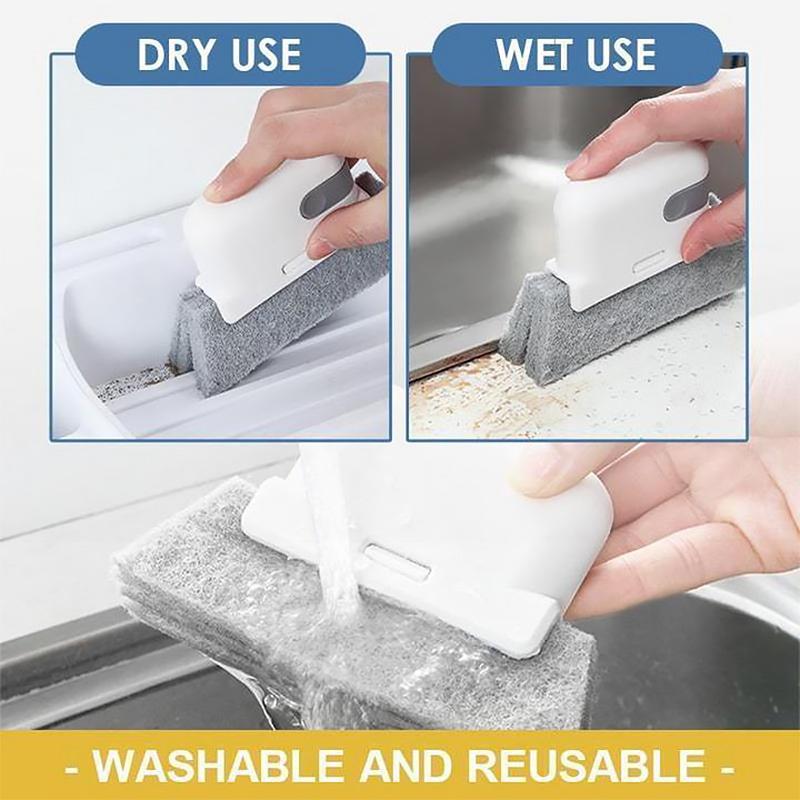 DRY USE

WET USE

- WASHABLE AND REUSABLE -