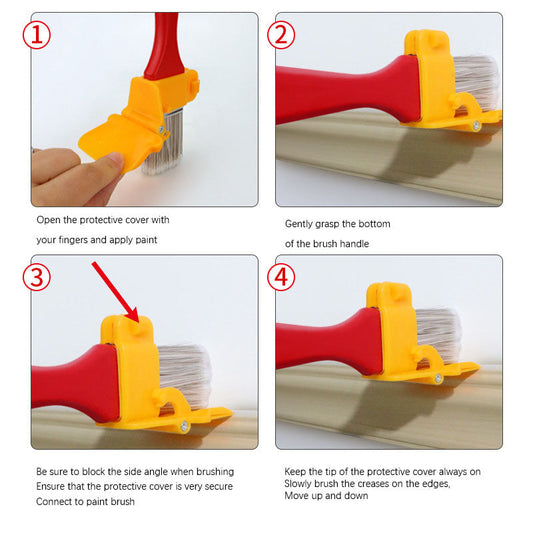 ①

Open the protective cover with

your fingers and apply paint

②

Gently grasp the bottom

of the brush handle

③

Be sure to block the side angle when brushing
Ensure that the protective cover is very secure
Connect to paint brush

④

Keep the tip of the protective cover always on
Slowly brush the creases on the edges,
Move up and down