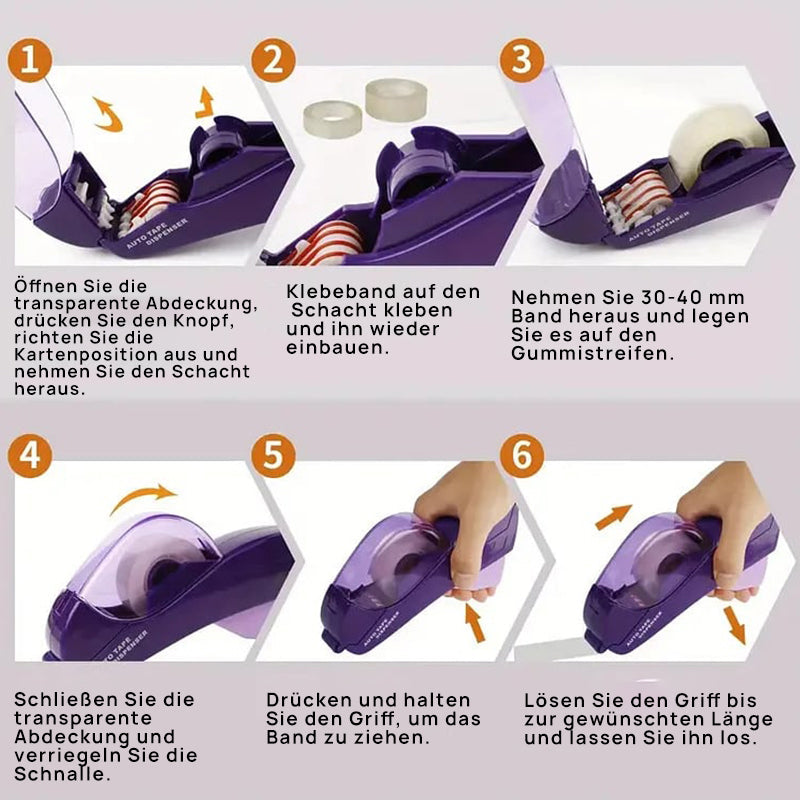 1

AUTO TAPE DISPENSER

Öffnen Sie die transparente Abdeckung, drücken Sie den Knopf, richten Sie die Kartenposition aus und nehmen Sie den Schacht heraus.

2

Klebeband auf den Schacht kleben und ihn wieder einbauen.

3

AUTO TAPE DISPENSER

Nehmen Sie 30-40 mm Band heraus und legen Sie es auf den Gummistreifen.

4

AUTO TAPE DISPENSER

Schließen Sie die transparente Abdeckung und verriegeln Sie die Schnalle.

5

AUTO TAPE DISPENSER

Drücken und halten Sie den Griff, um das Band zu ziehen.

6

AUTO TAPE DISPENSER

Lösen Sie den Griff bis zur gewünschten Länge und lassen Sie ihn los.