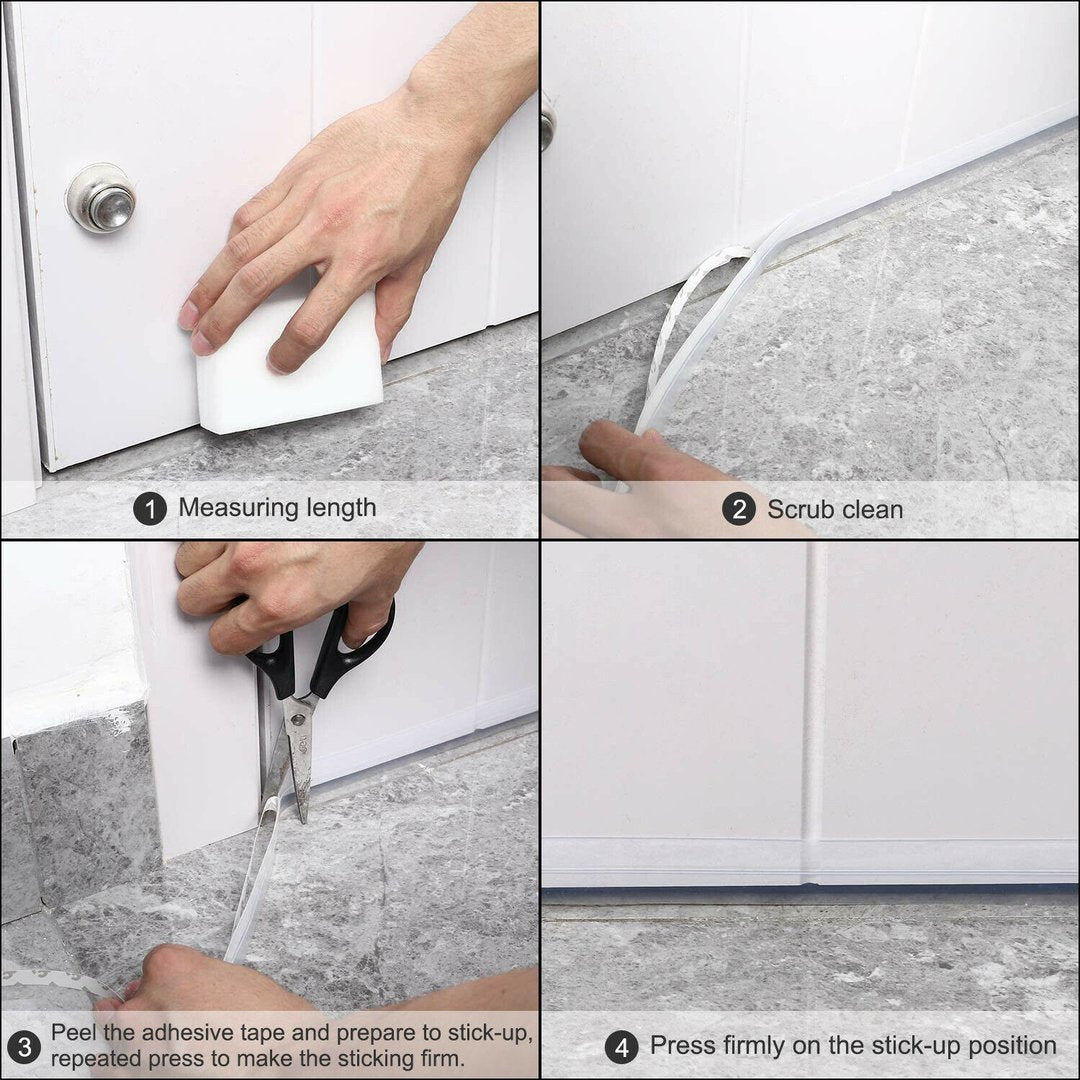 1 Measuring length

2 Scrub clean

3 Peel the adhesive tape and prepare to stick-up, repeated press to make the sticking firm.

4 Press firmly on the stick-up position