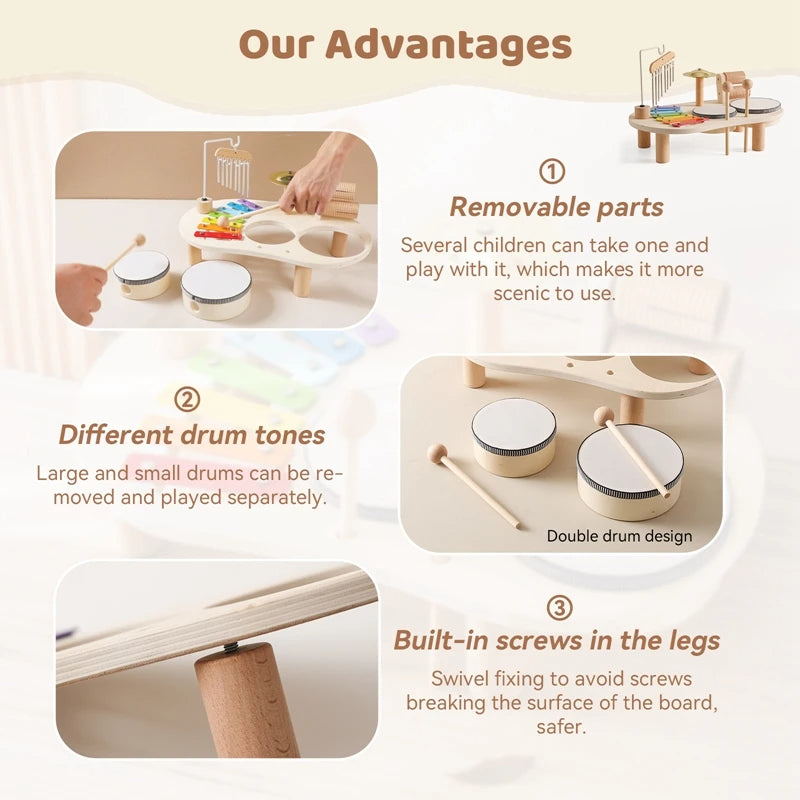 Our Advantages

①
Removable parts
Several children can take one and play with it, which makes it more scenic to use.

②
Different drum tones
Large and small drums can be removed and played separately.

Double drum design

③
Built-in screws in the legs
Swivel fixing to avoid screws breaking the surface of the board, safer.