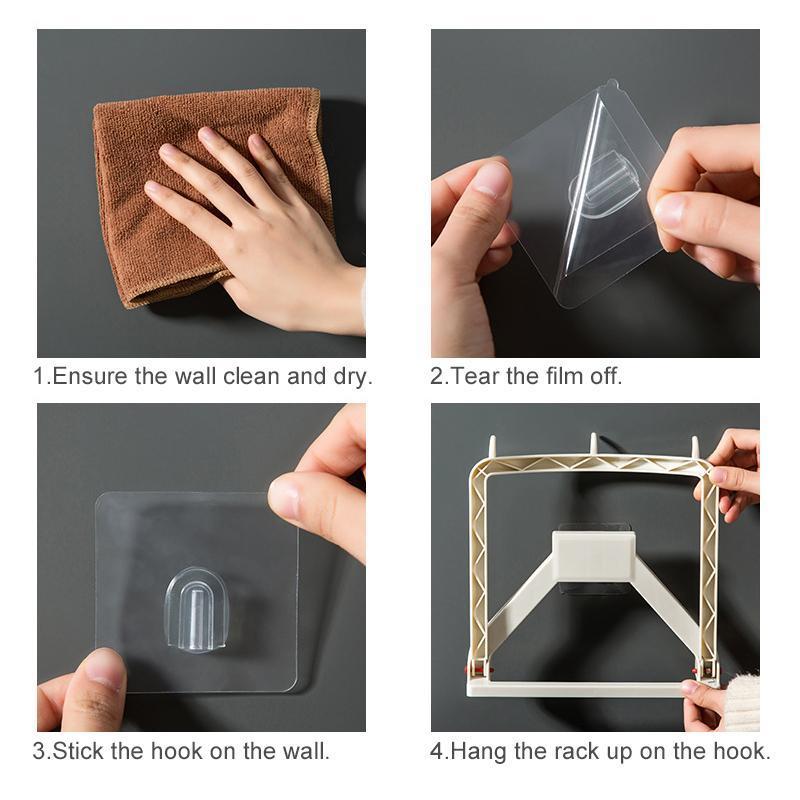 1.Ensure the wall clean and dry.

2.Tear the film off.

3.Stick the hook on the wall.

4.Hang the rack up on the hook.