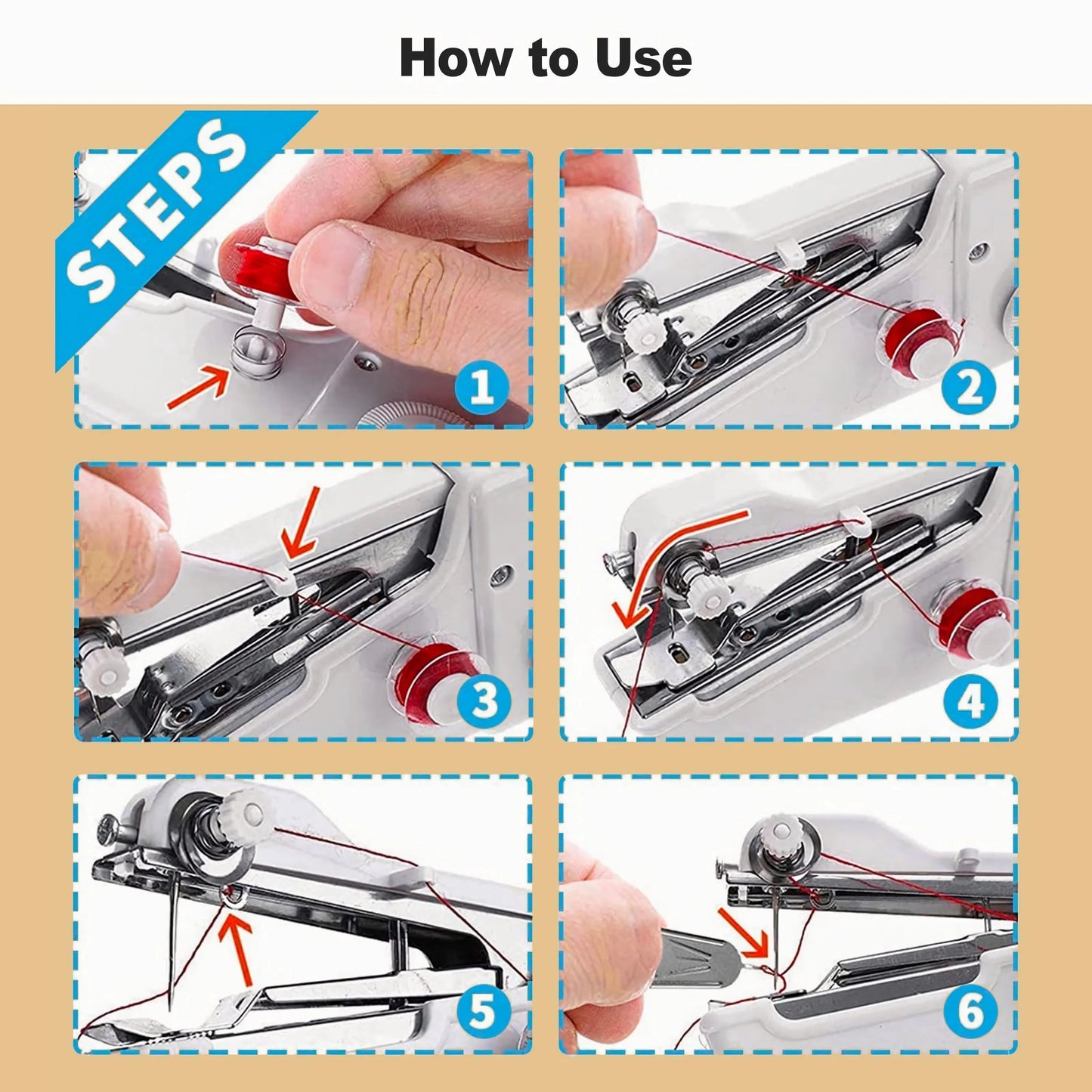 How to Use

STEPS

1

2

3

4

5

6