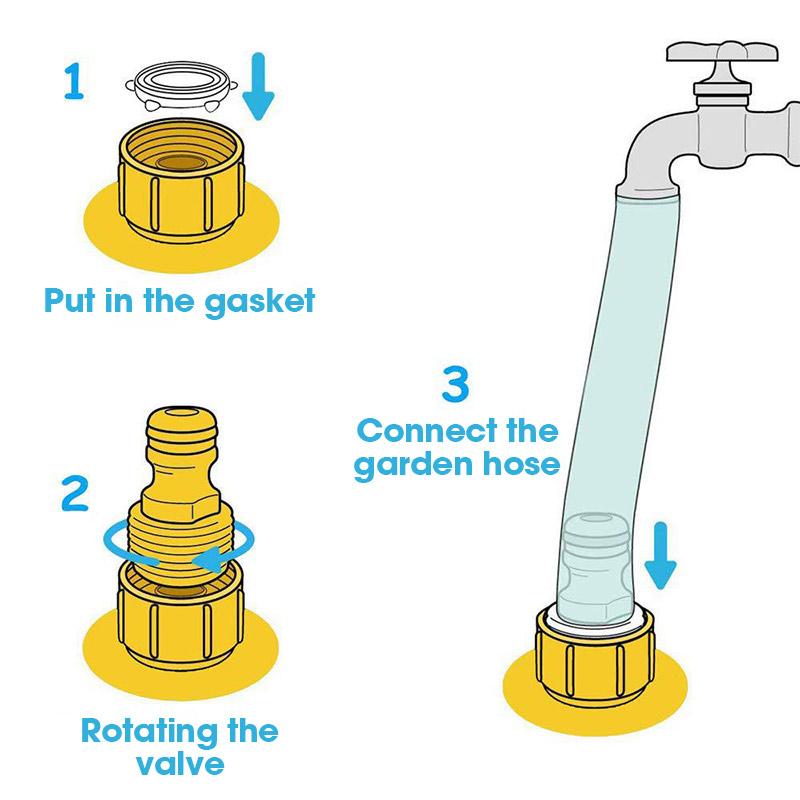 1

Put in the gasket

2

Rotating the valve

3

Connect the garden hose