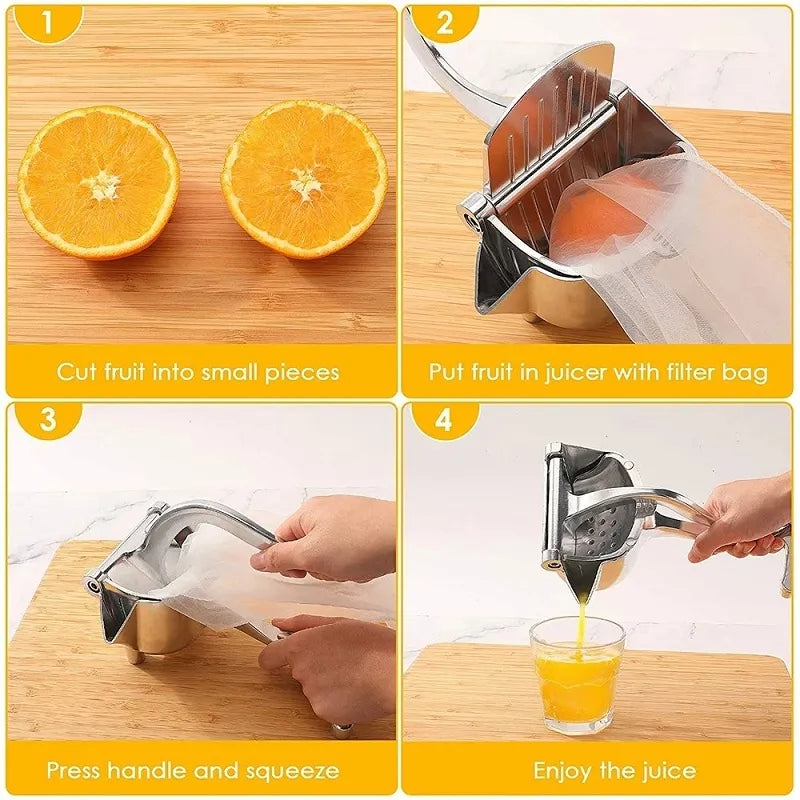 1

Cut fruit into small pieces

2

Put fruit in juicer with filter bag

3

Press handle and squeeze

4

Enjoy the juice