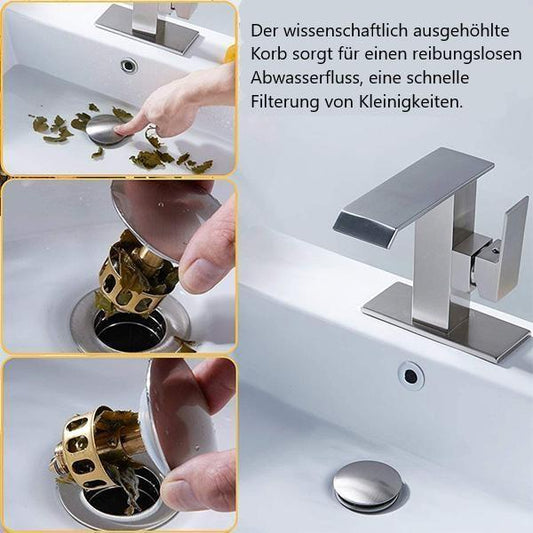 Der wissenschaftlich ausgehöhlte Korb sorgt für einen reibungslosen Abwasserfluss, eine schnelle Filterung von Kleinigkeiten.